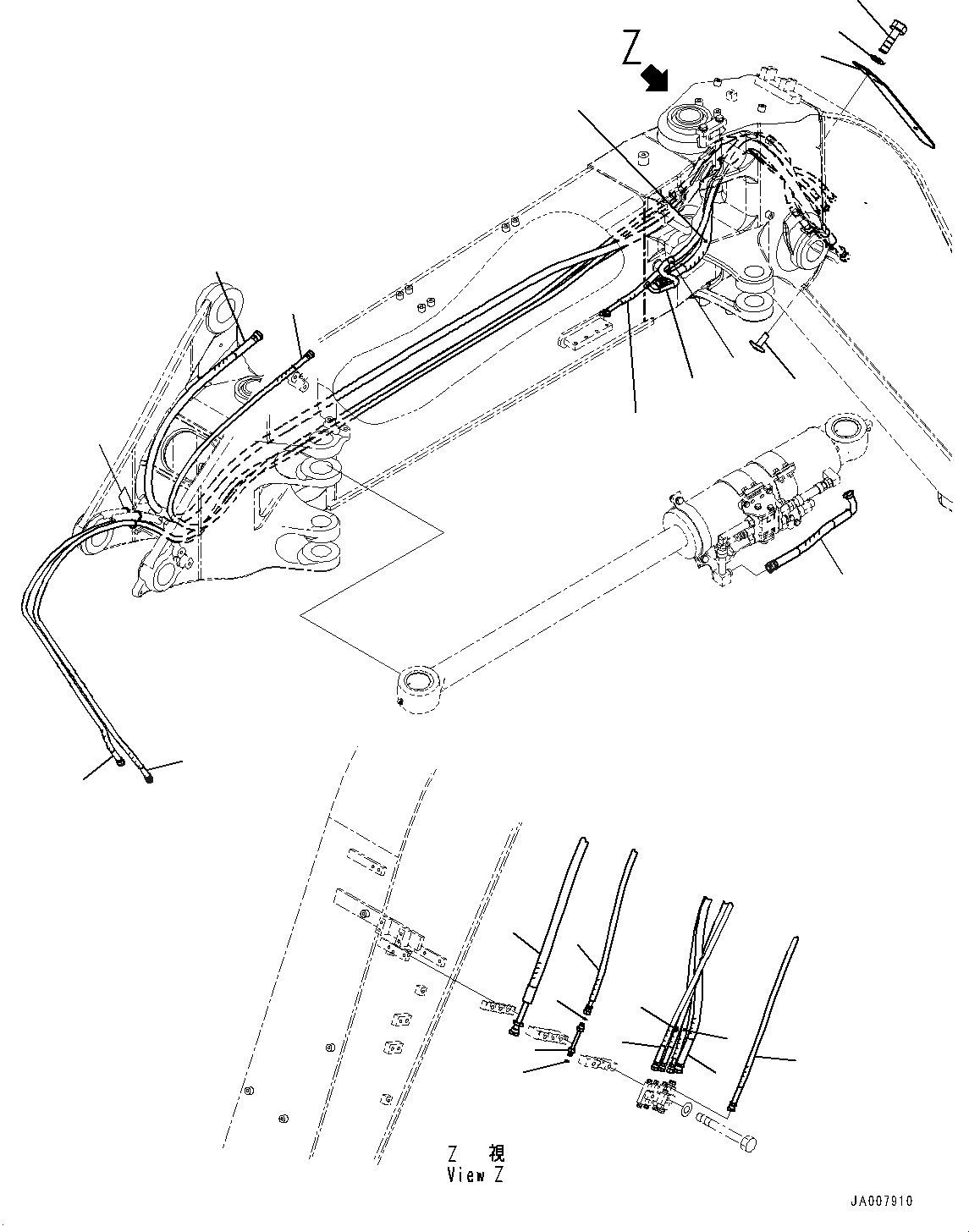 Z

Z 視
View Z

JA007910