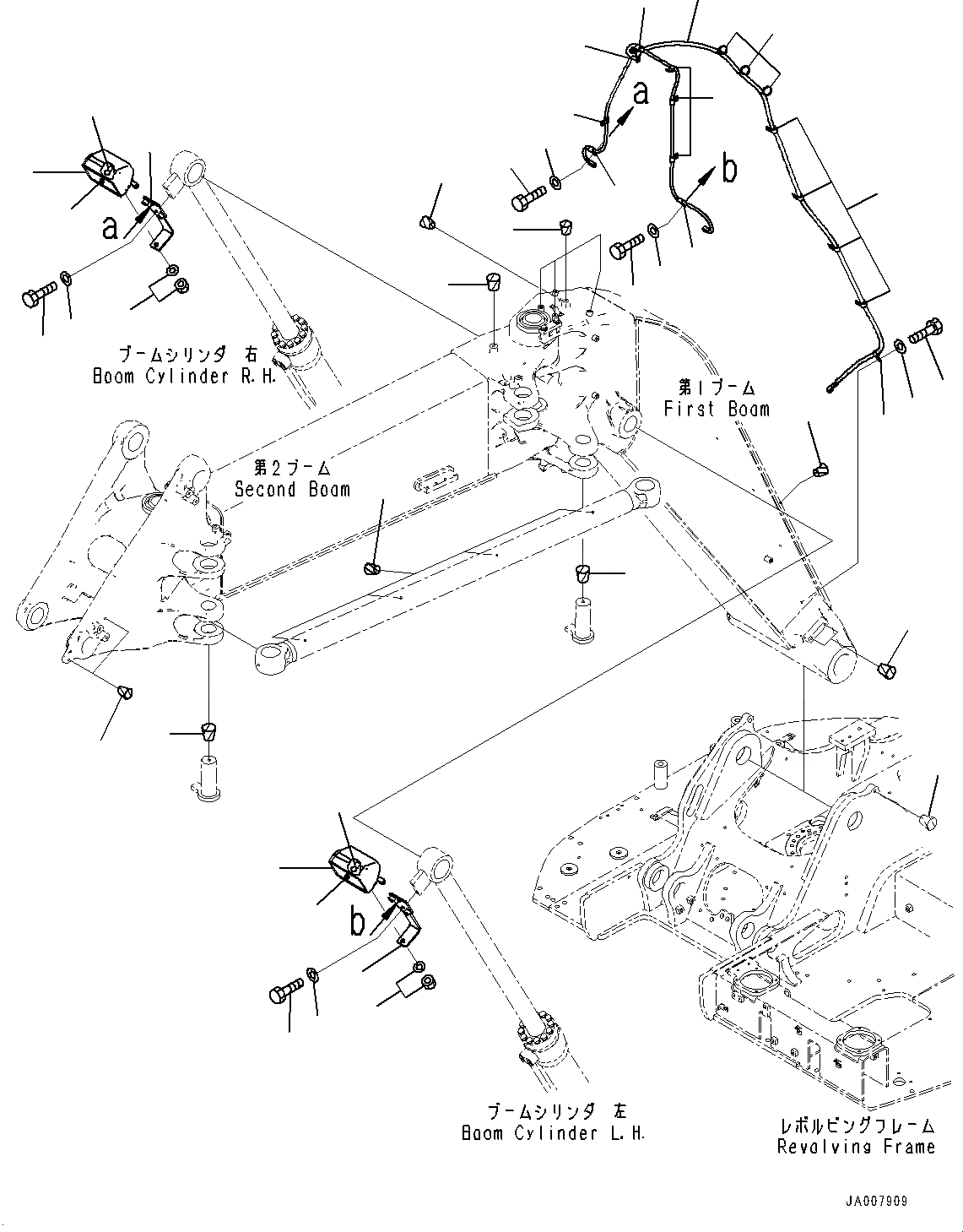 a

b

a

ブームシリンダ 右
Boom Cylinder R.H.

第1ブーム
First Boom

第2ブーム
Second Boom

b

ブームシリンダ 左
Boom Cylinder L.H.

レボルビングフレーム
Revolving Frame

JA007909