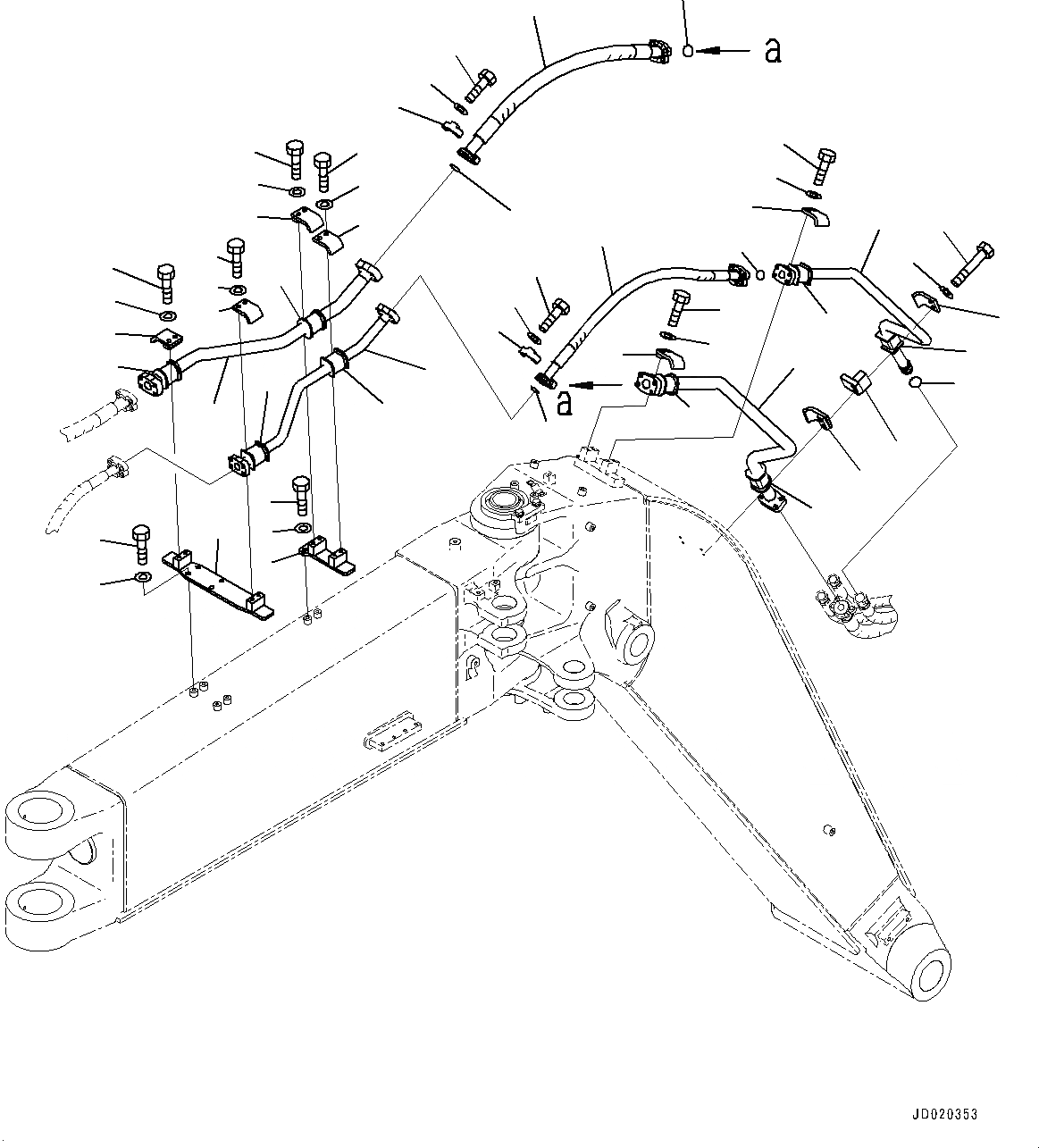 a

a

JD020353