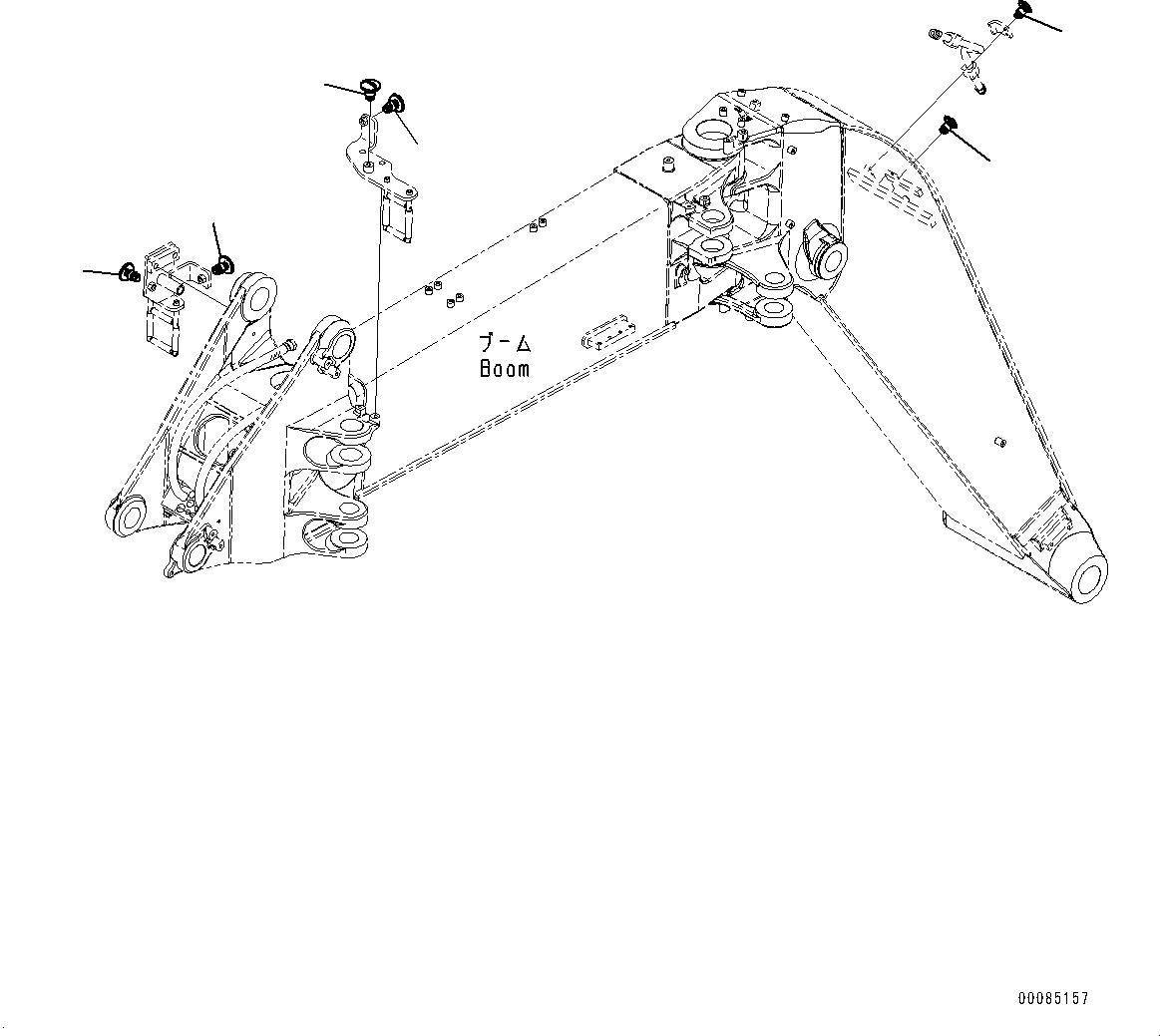 ブーム
Boom

00085157