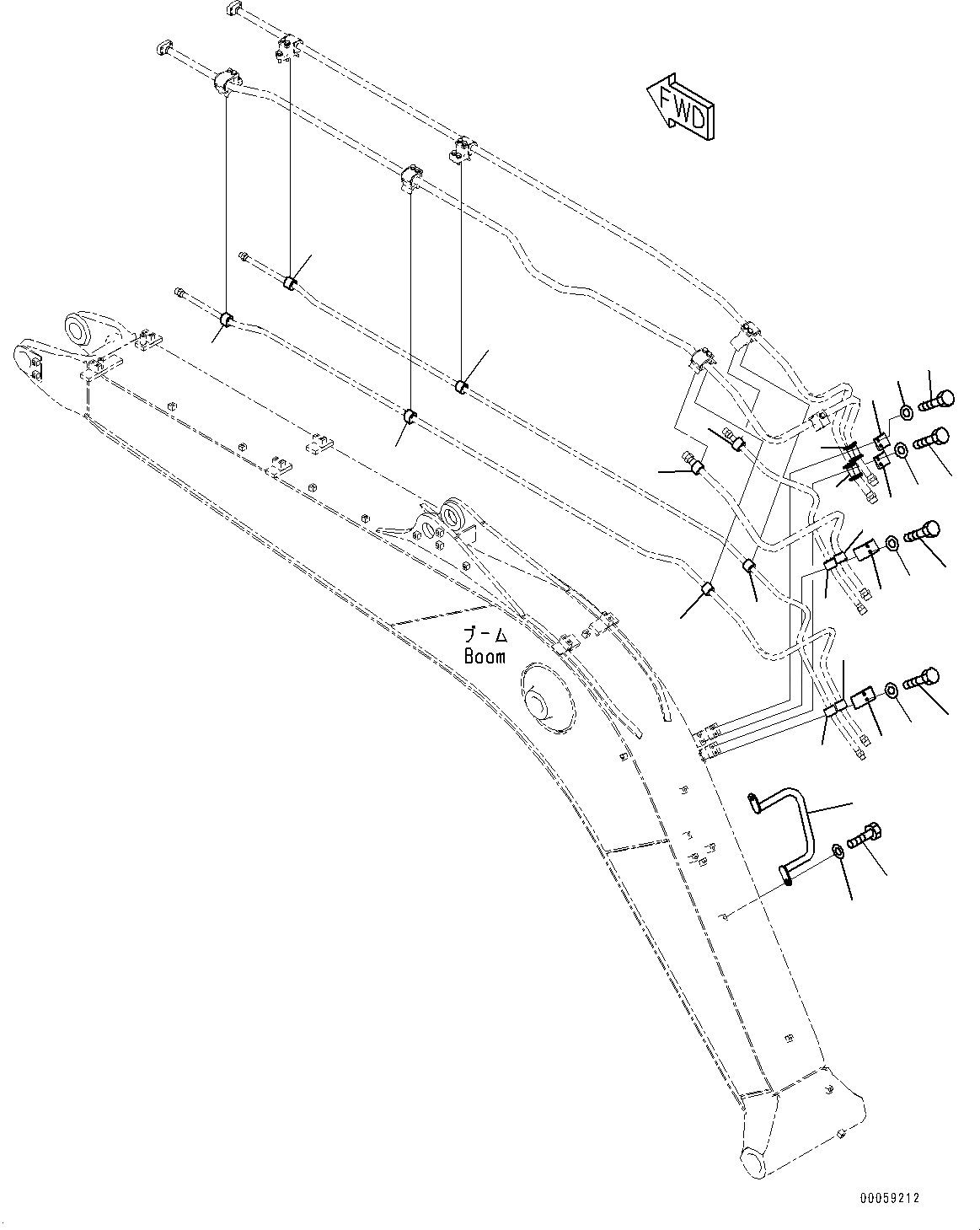 FWD

ブーム
Boom

00059212