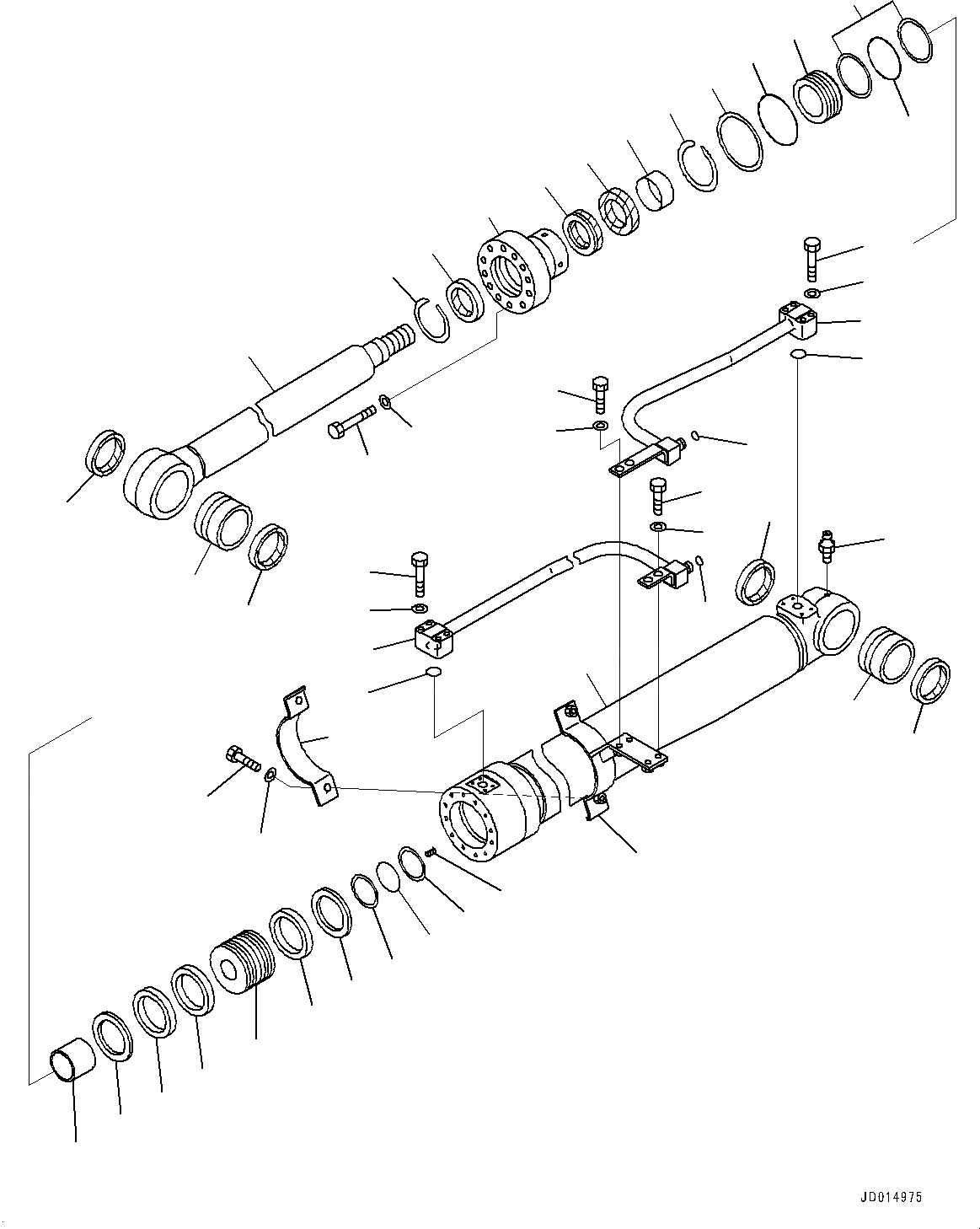 JD014975