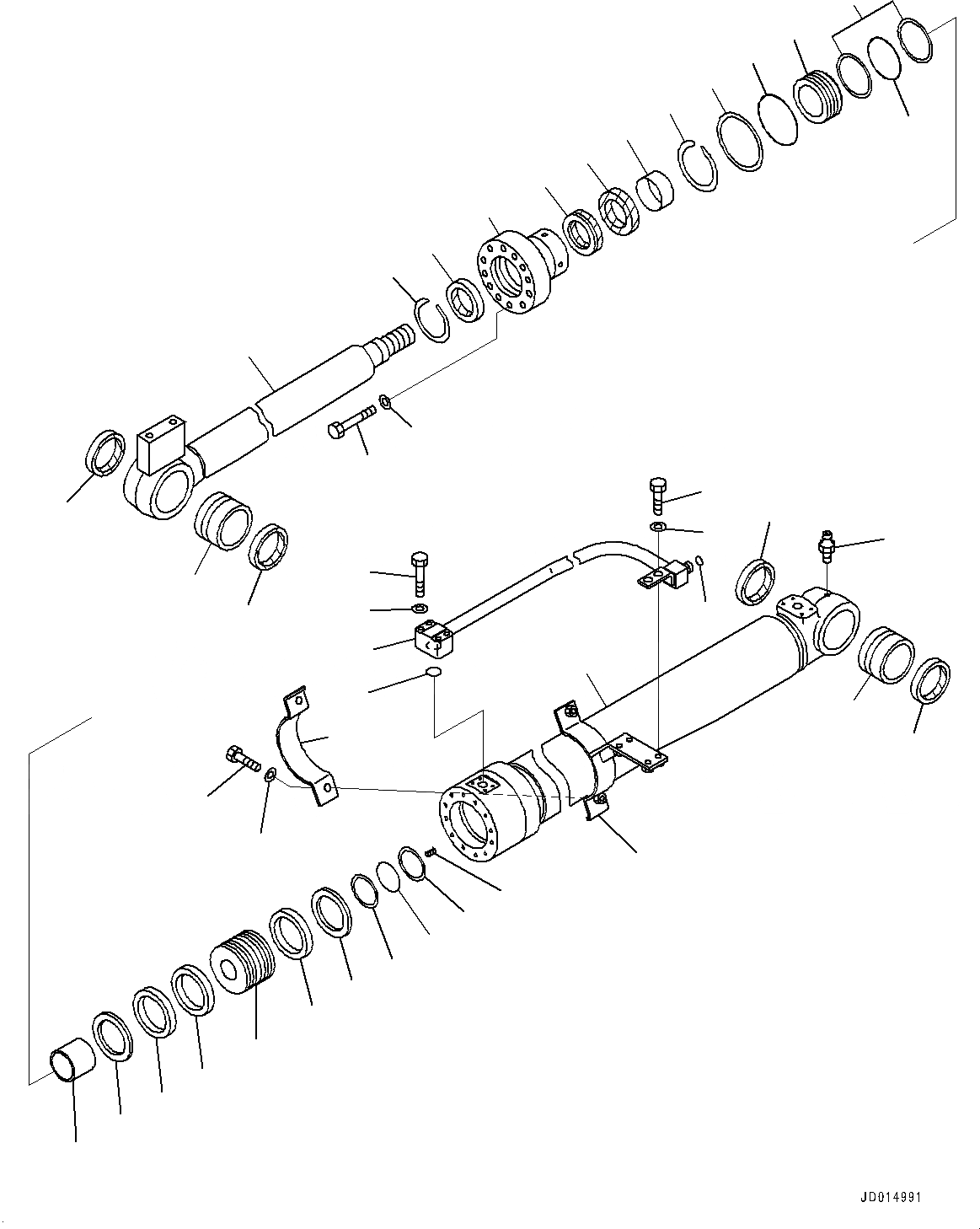 JD014991