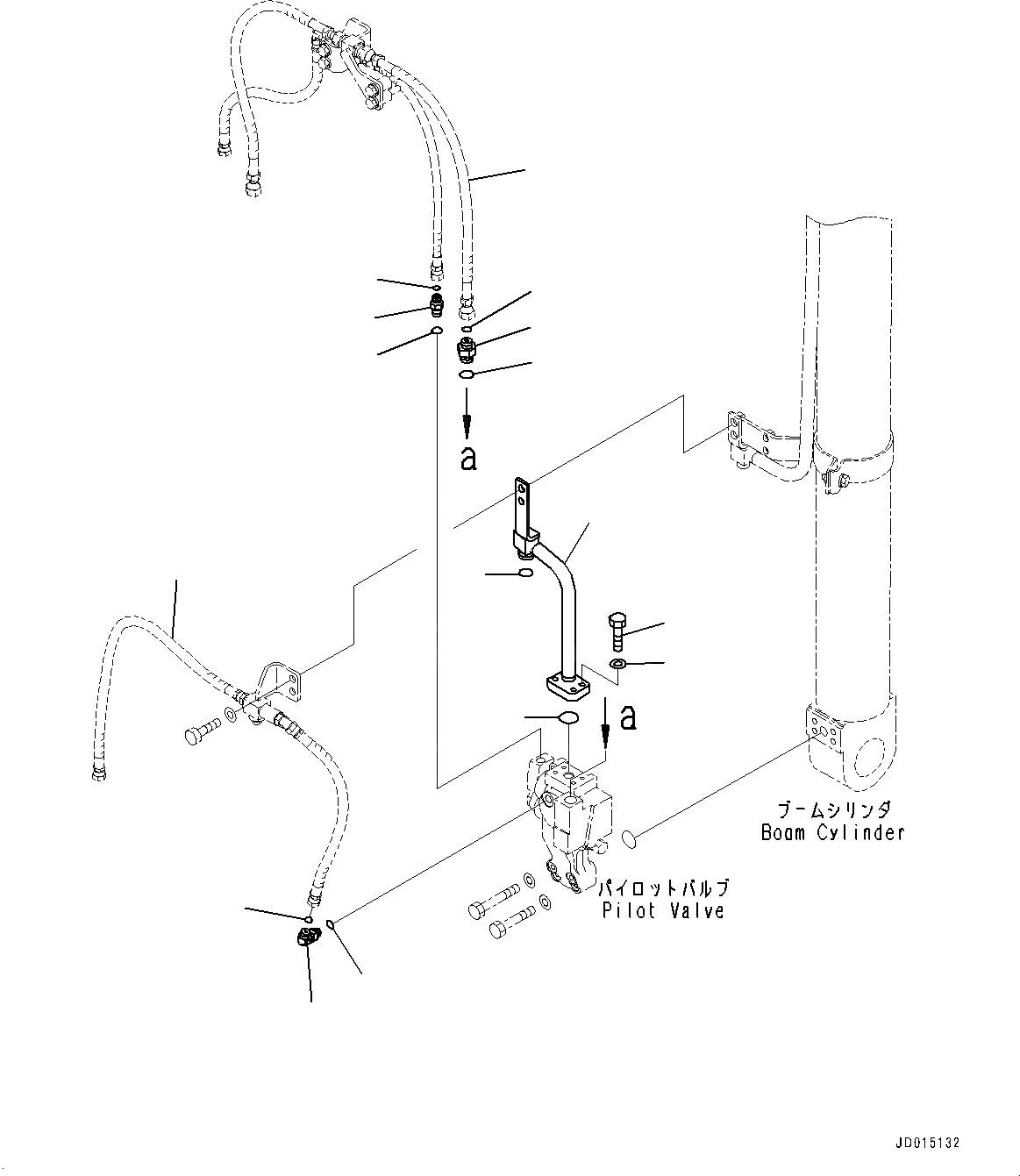 a

a

ブームシリンダ
Boom Cylinder

パイロットバルブ
Pilot Valve

JD015132