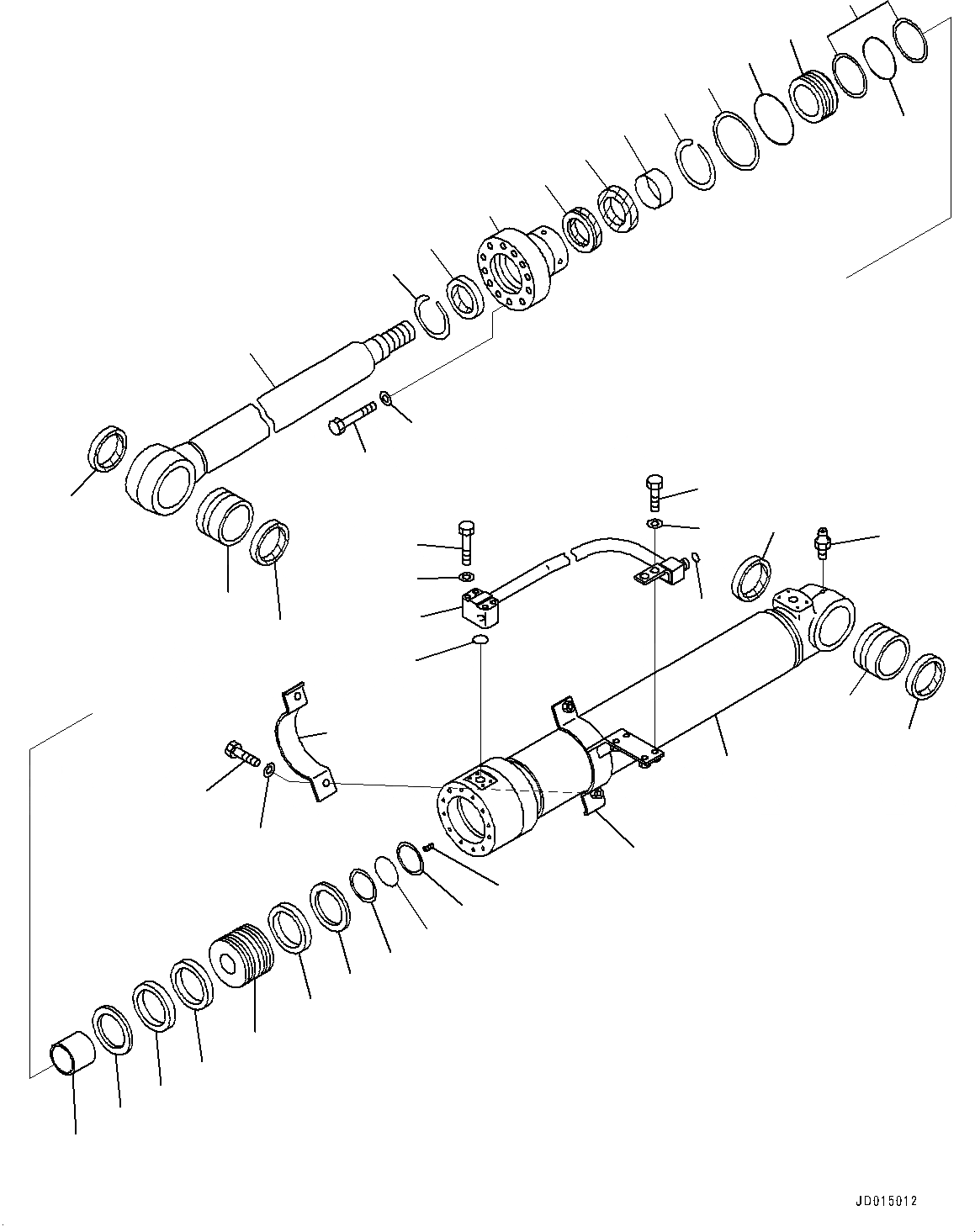 JD015012