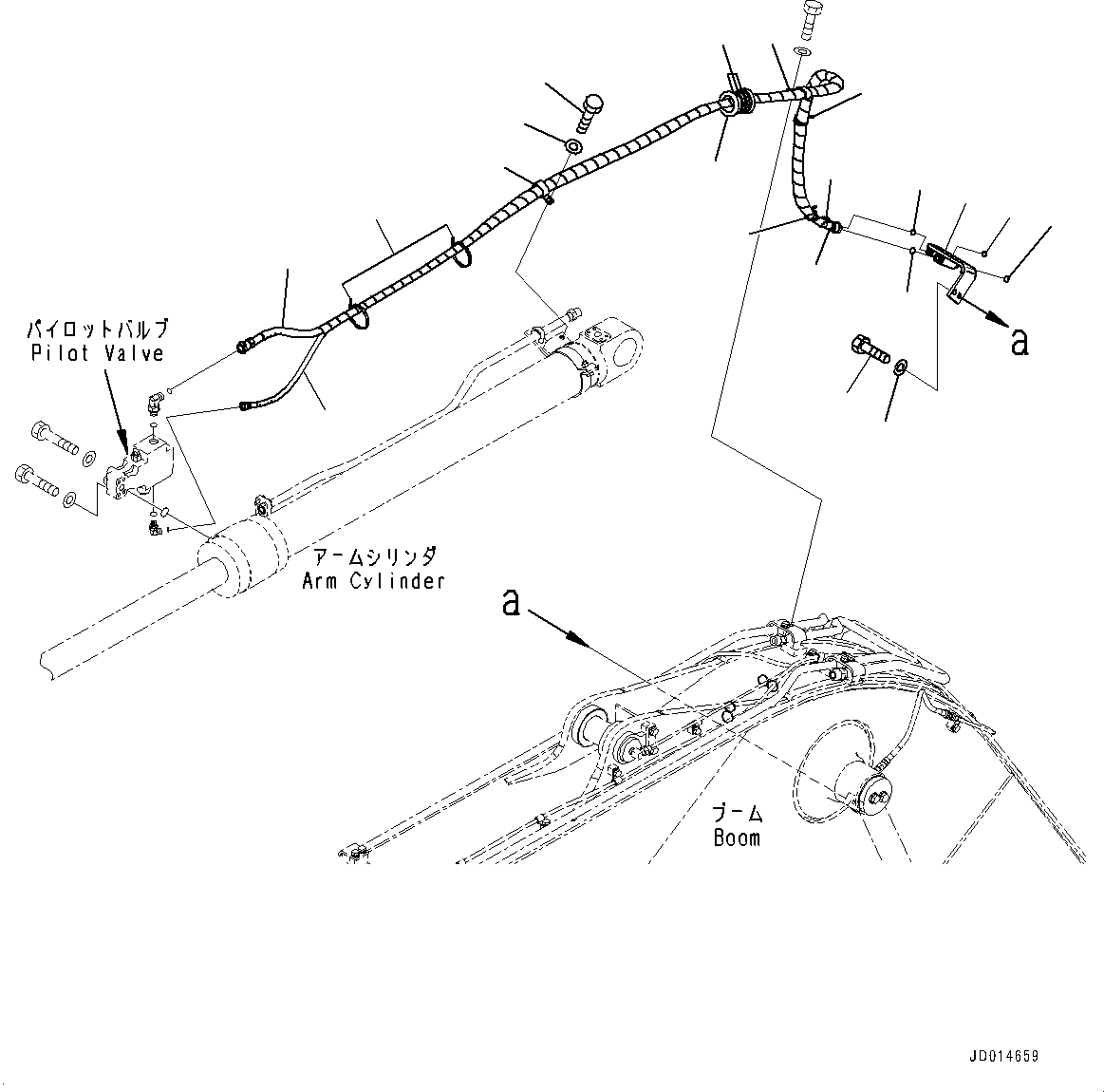 パイロットバルブ
Pilot Valve

a

アームシリンダ
Arm Cylinder

a

ブーム
Boom

JD014659