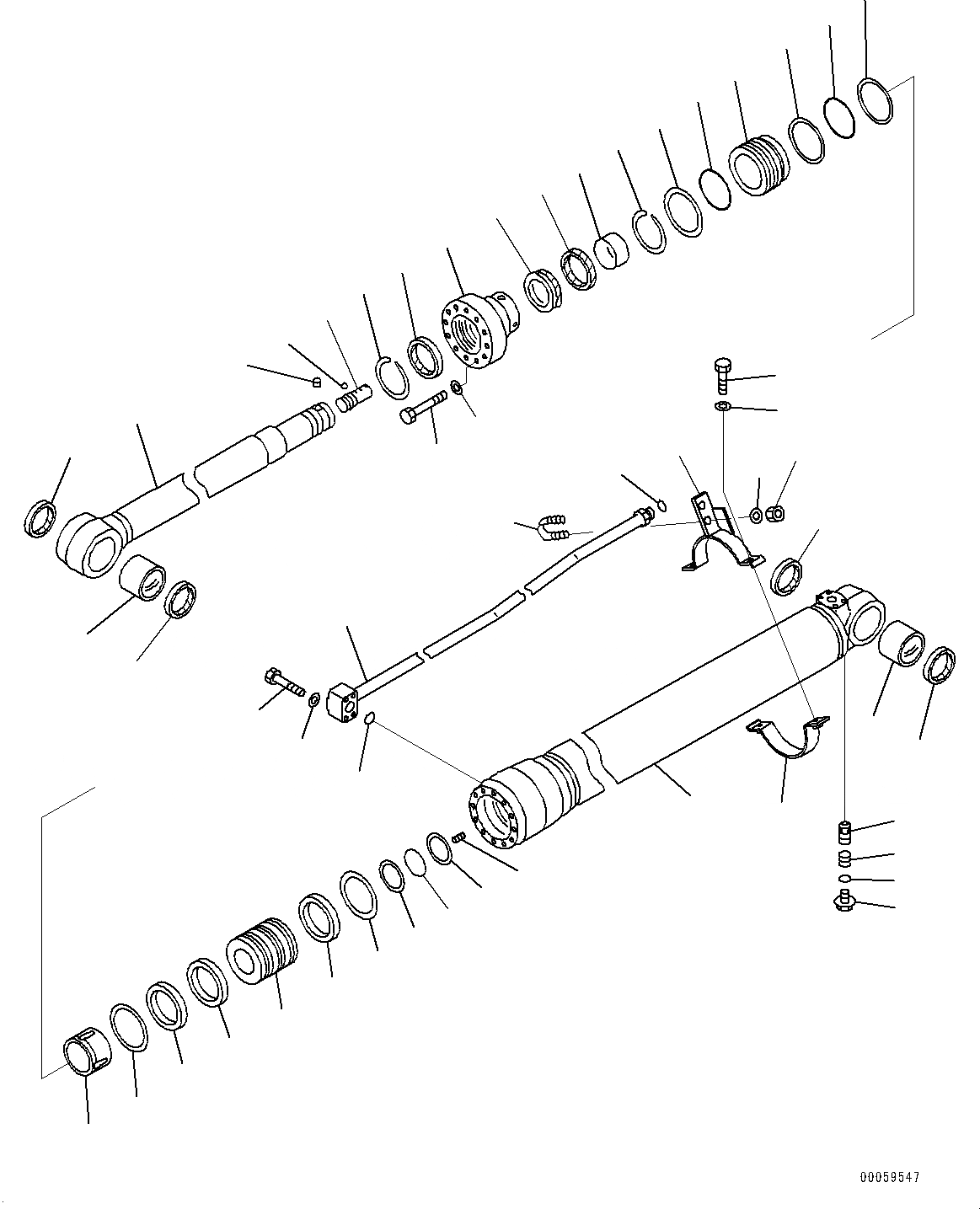 00059547