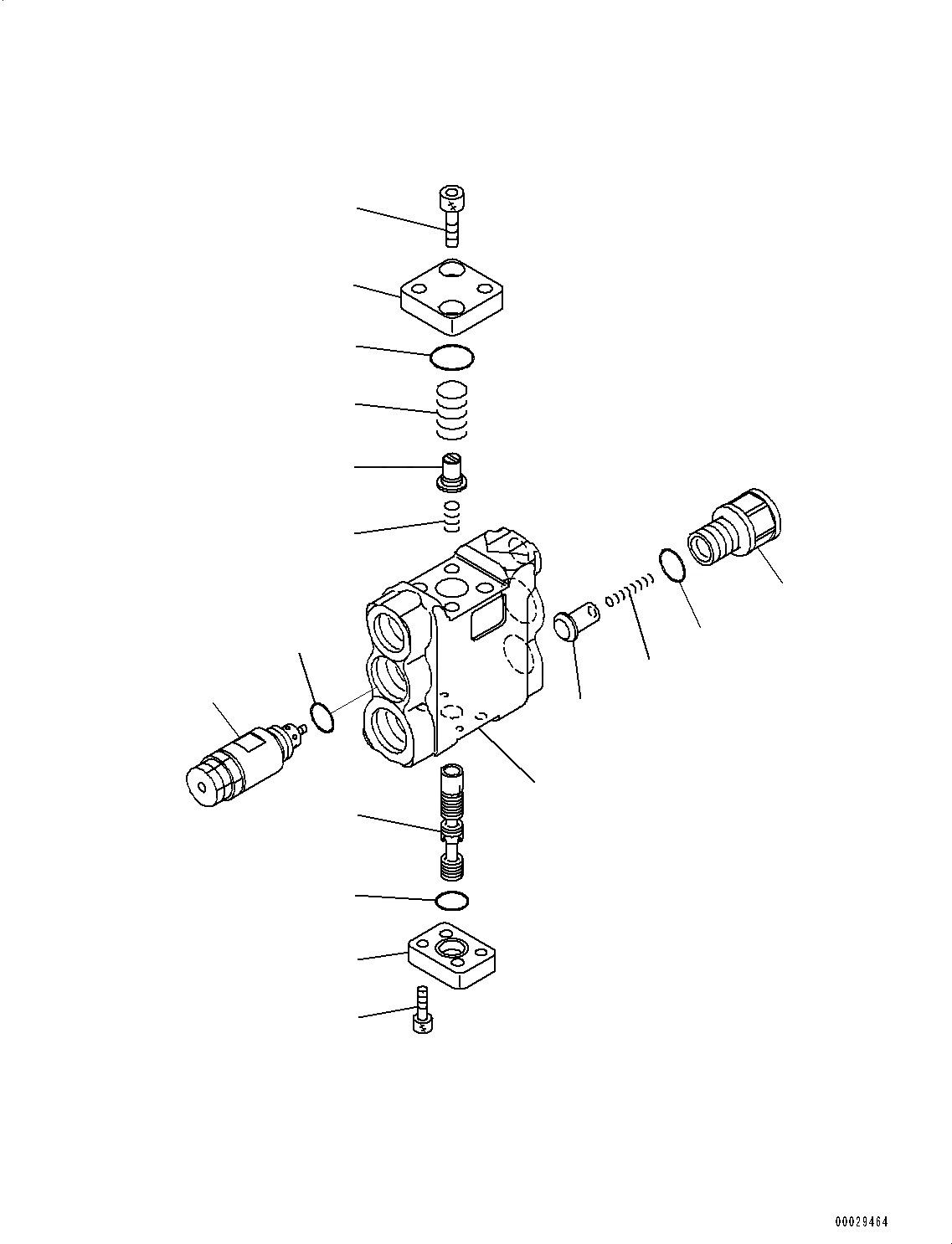 00029464