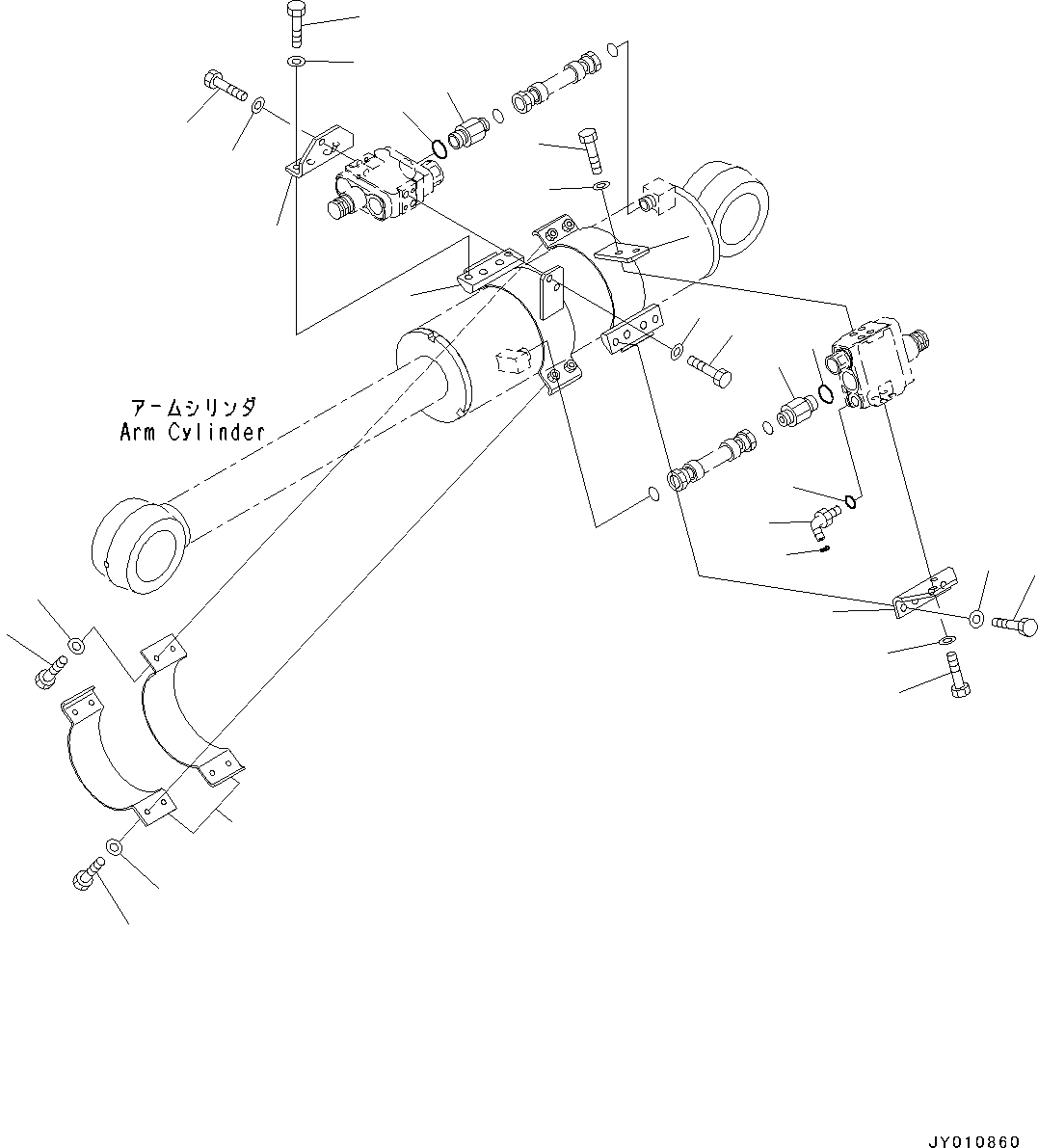 アームシリンダ
Arm Cylinder

JY010860