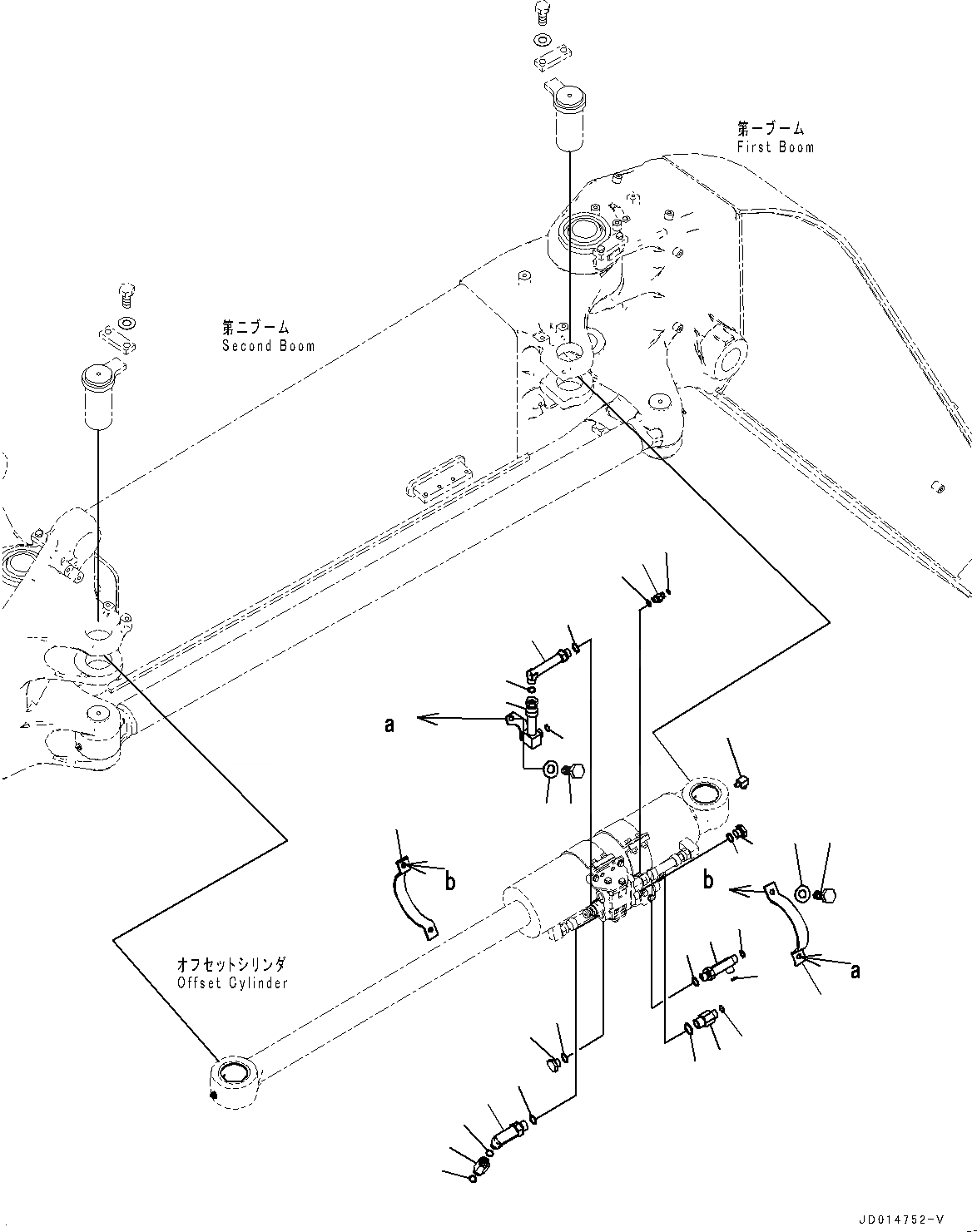 第一ブーム
First Boom

第二ブーム
Second Boom

a

b

b

a

オフセットシリンダ
Offset Cylinder

JD014752-V