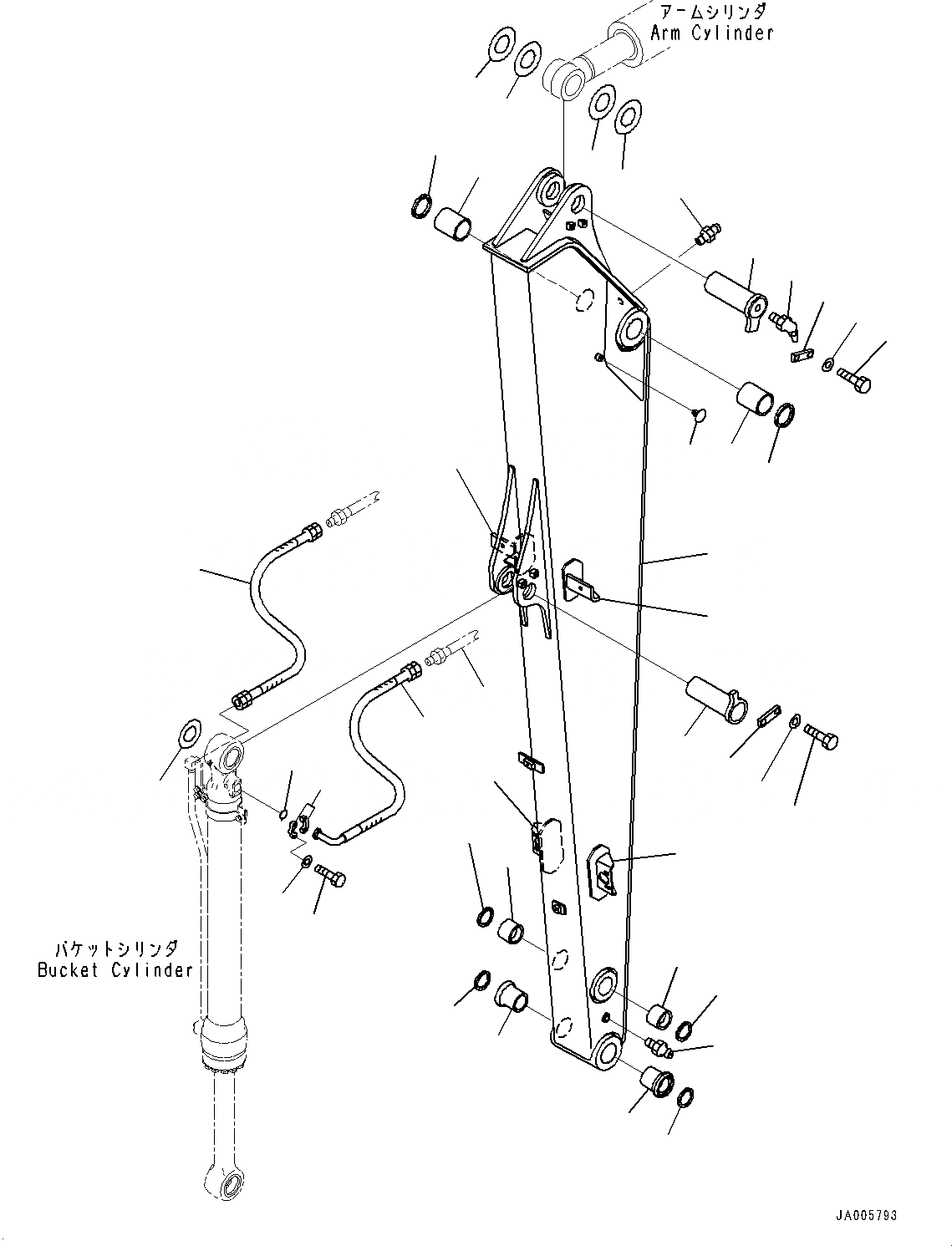 アームシリンダ
Arm Cylinder

バケットシリンダ
Bucket Cylinder

JA005793