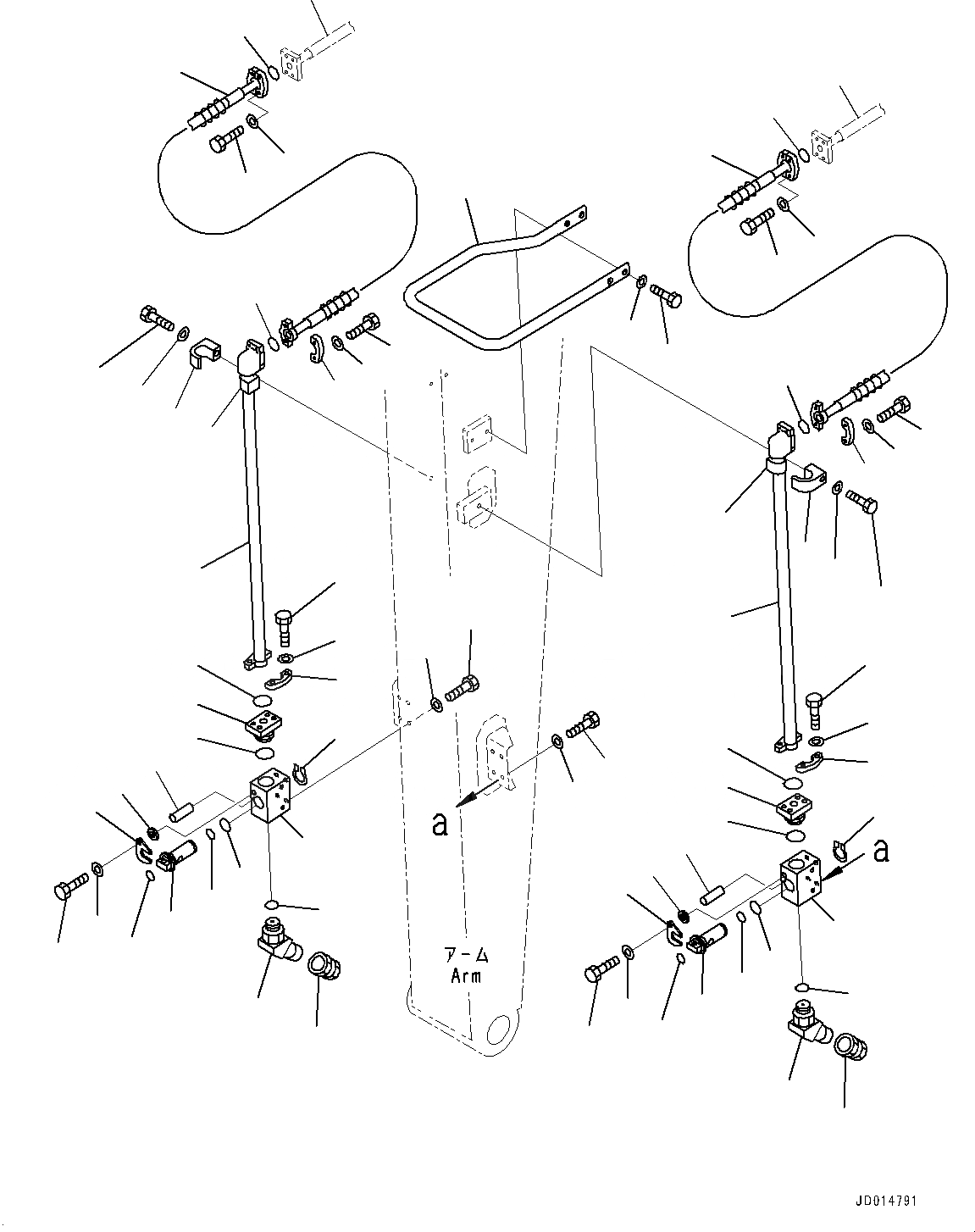 a

a

アーム
Arm

JD014791