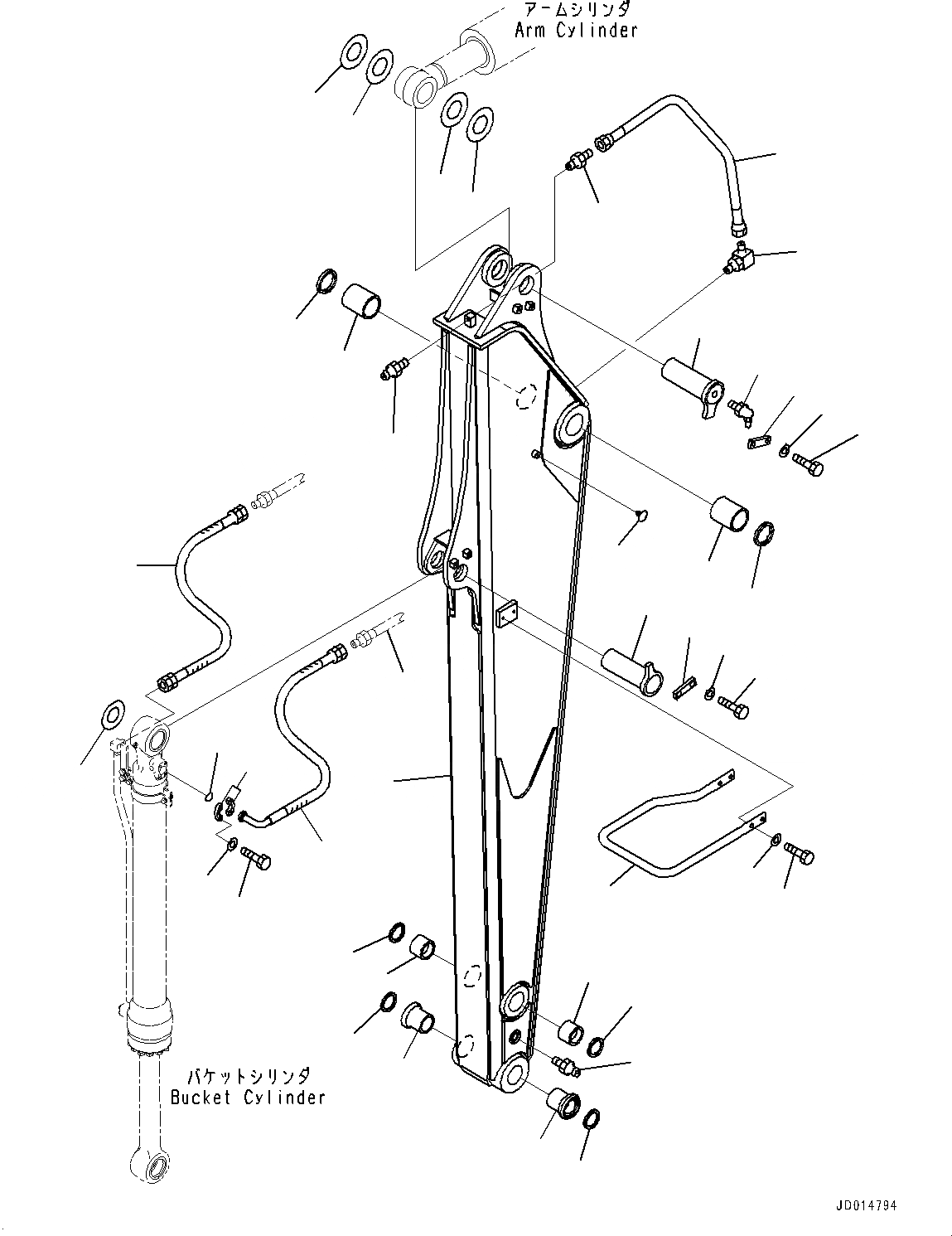 アームシリンダ
Arm Cylinder

バケットシリンダ
Bucket Cylinder

JD014794