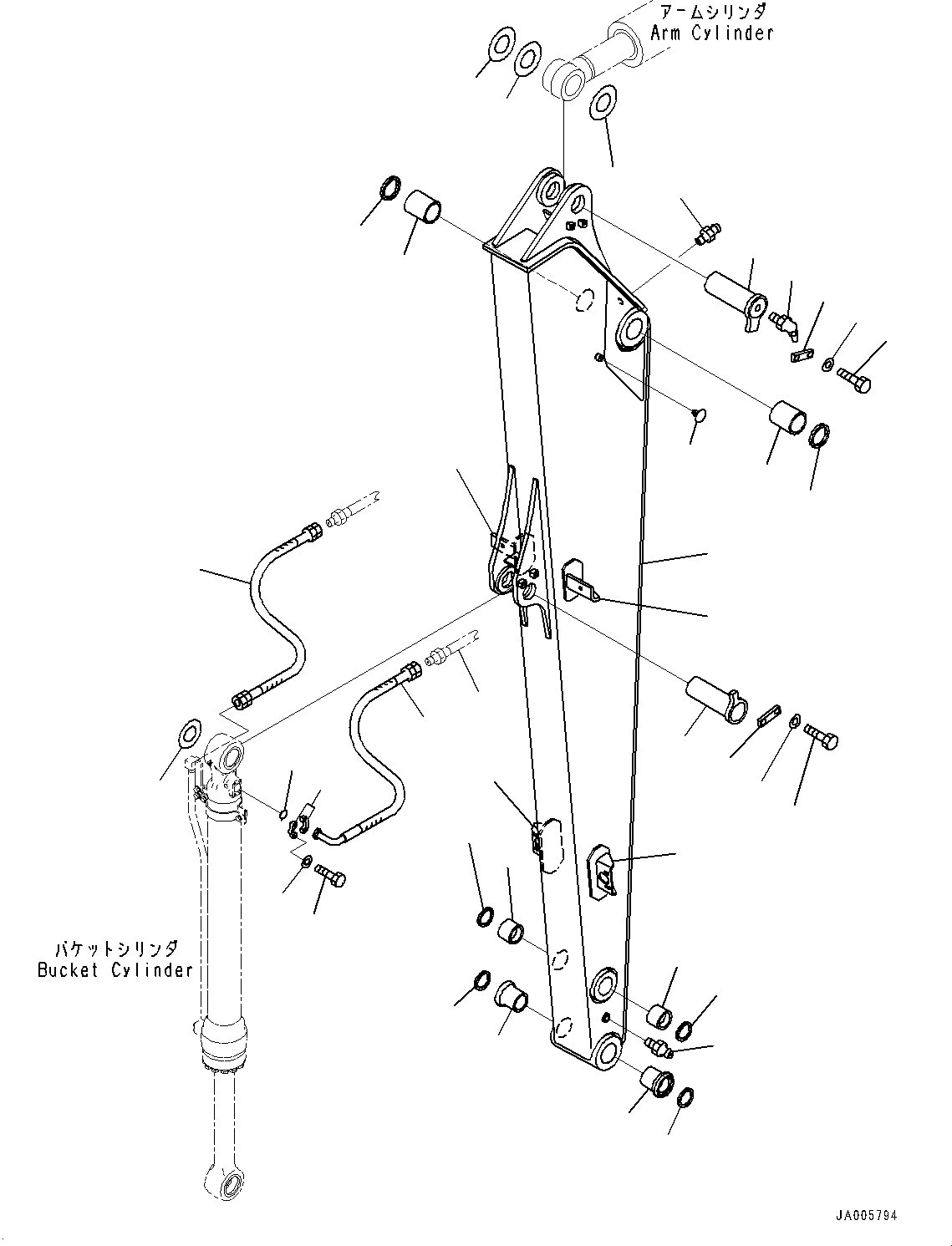 アームシリンダ
Arm Cylinder

バケットシリンダ
Bucket Cylinder

JA005794