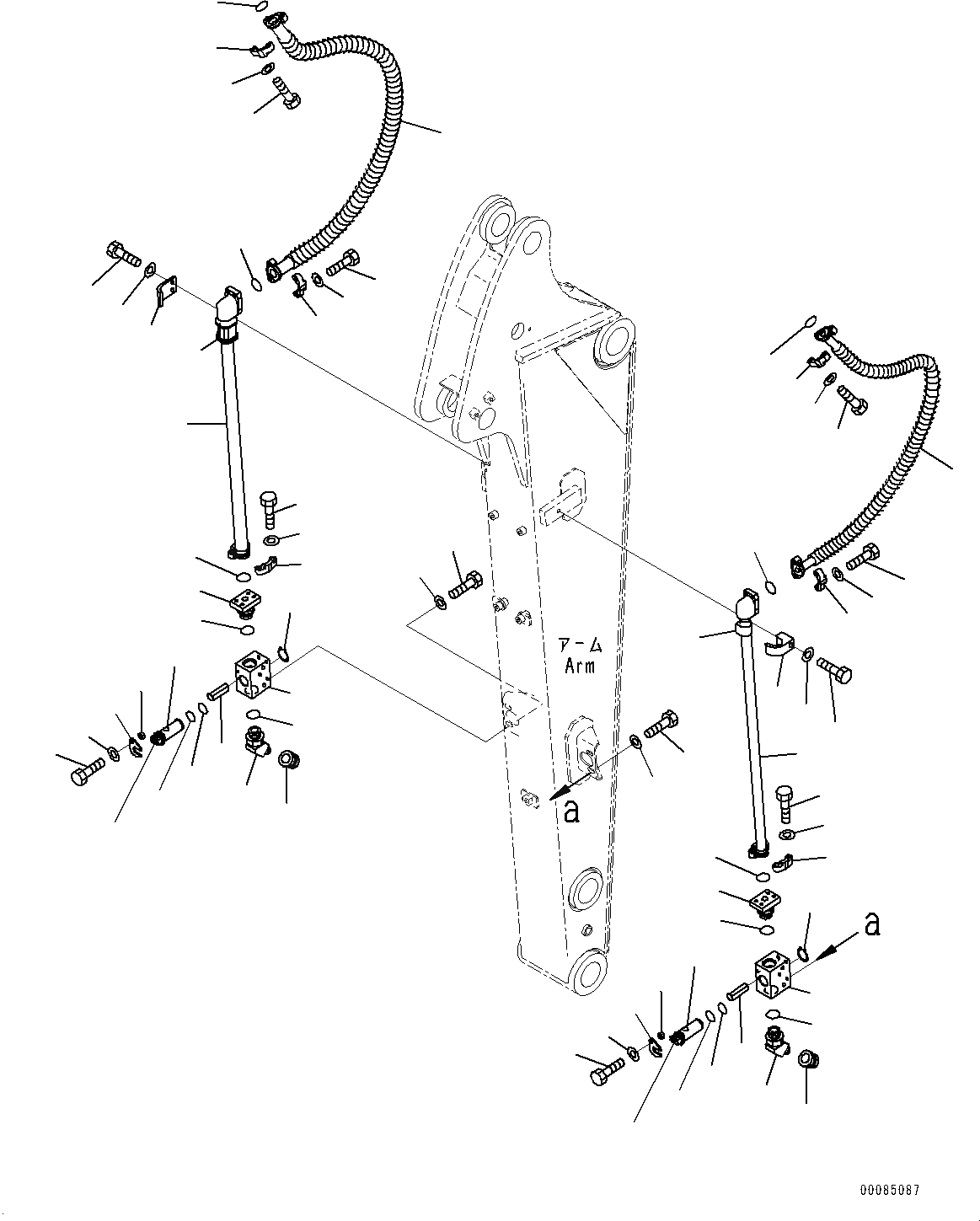 アーム
Arm

a

a

00085087