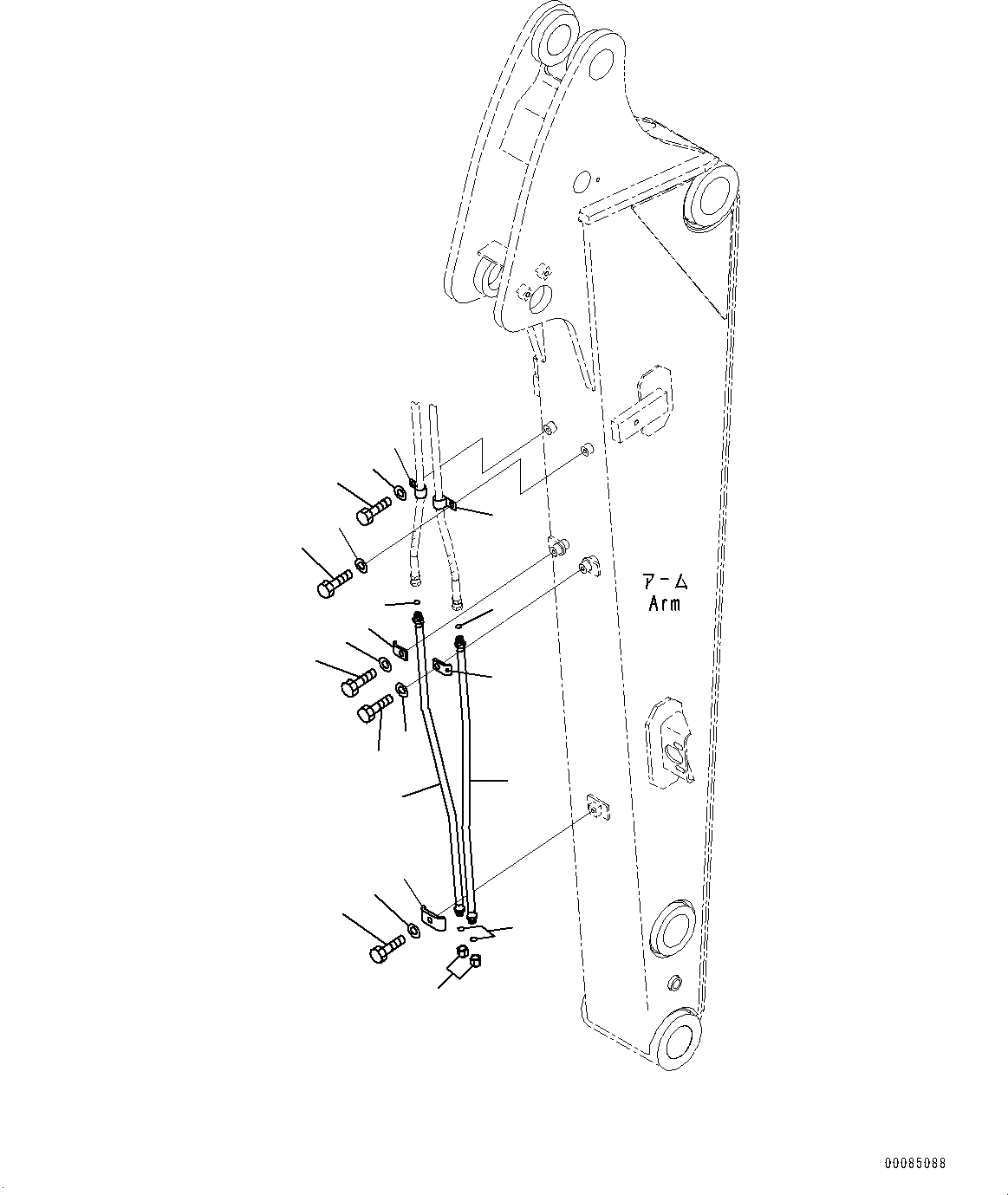 アーム
Arm

00085088