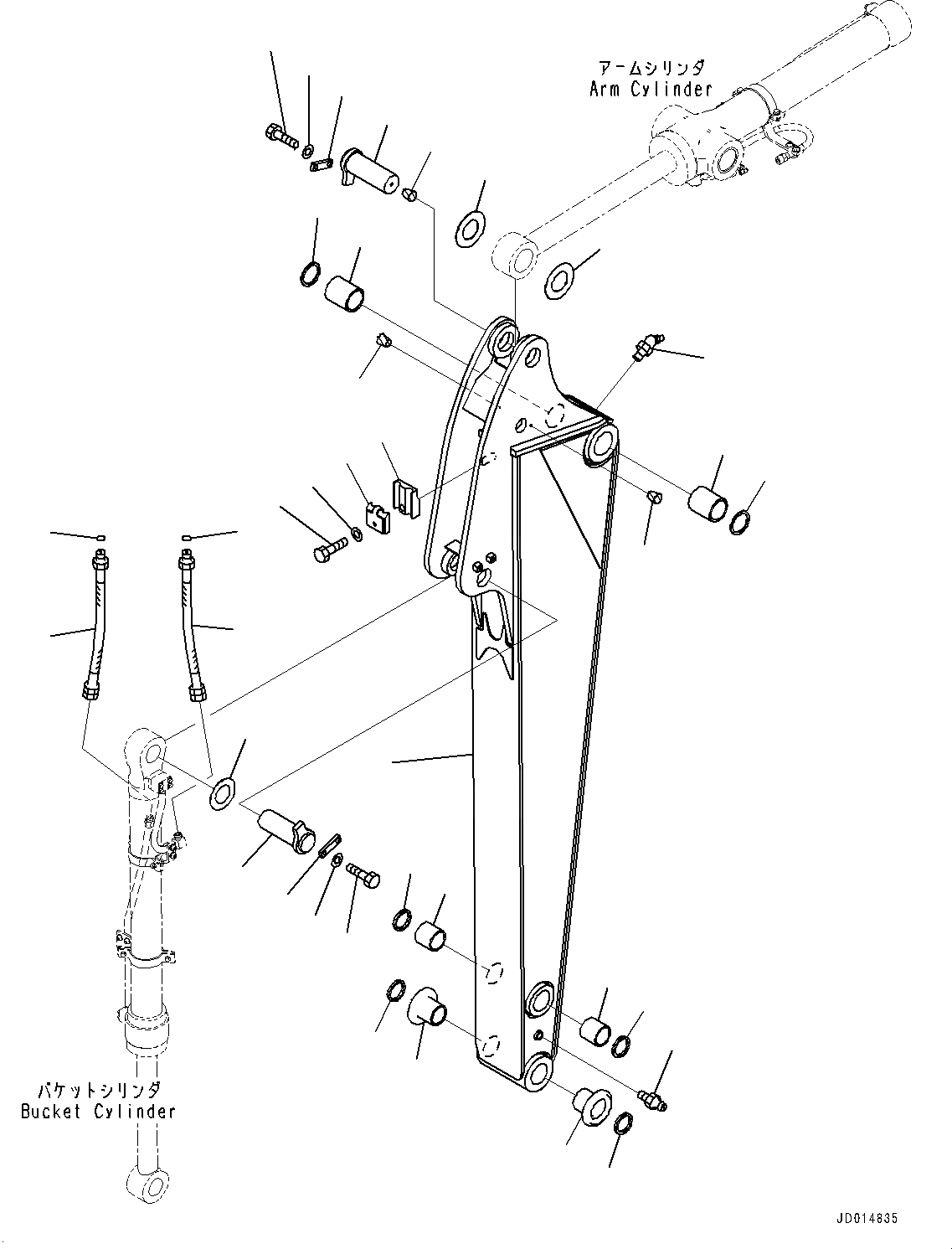 アームシリンダ
Arm Cylinder

バケットシリンダ
Bucket Cylinder

JD014835