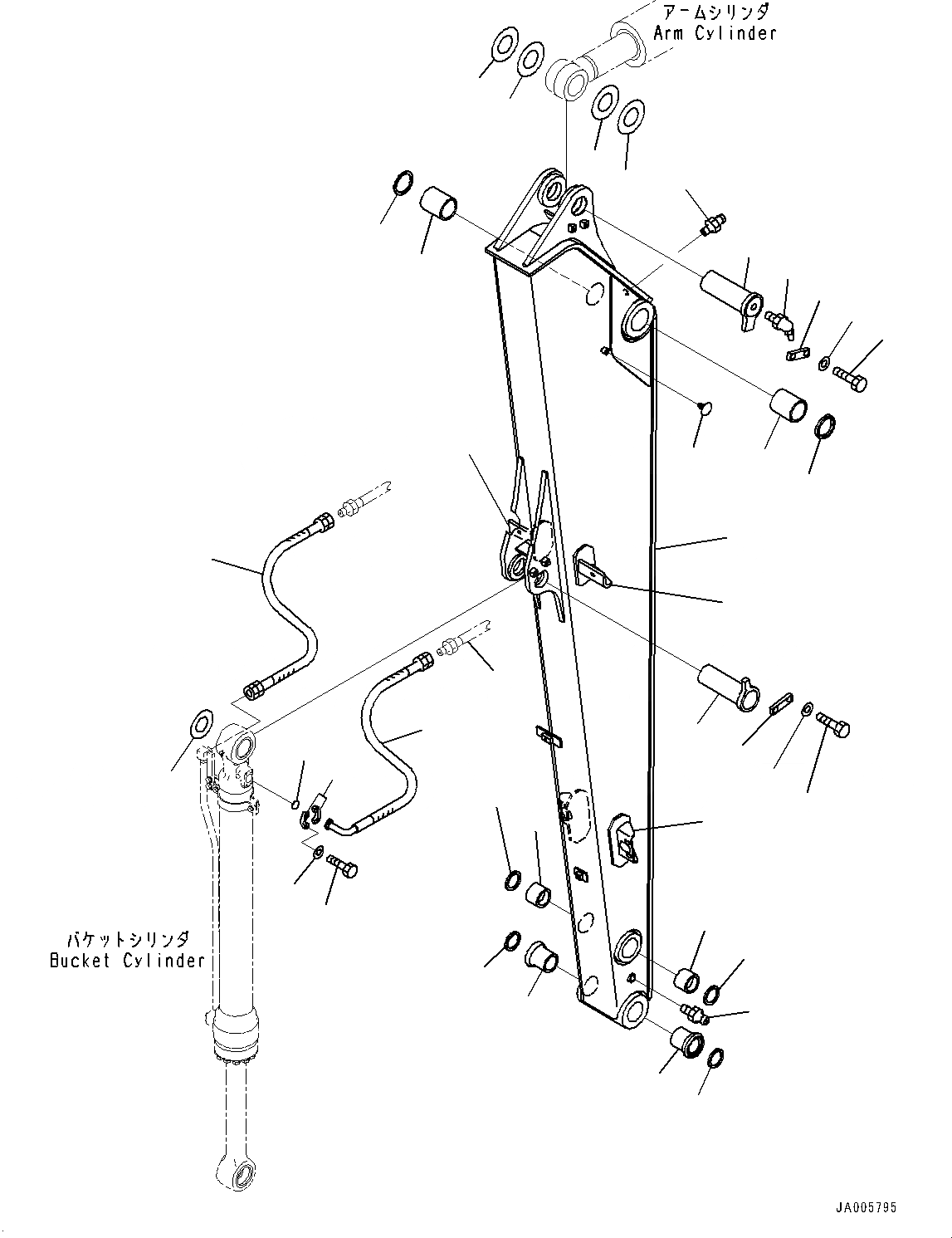 アームシリンダ
Arm Cylinder

バケットシリンダ
Bucket Cylinder

JA005795