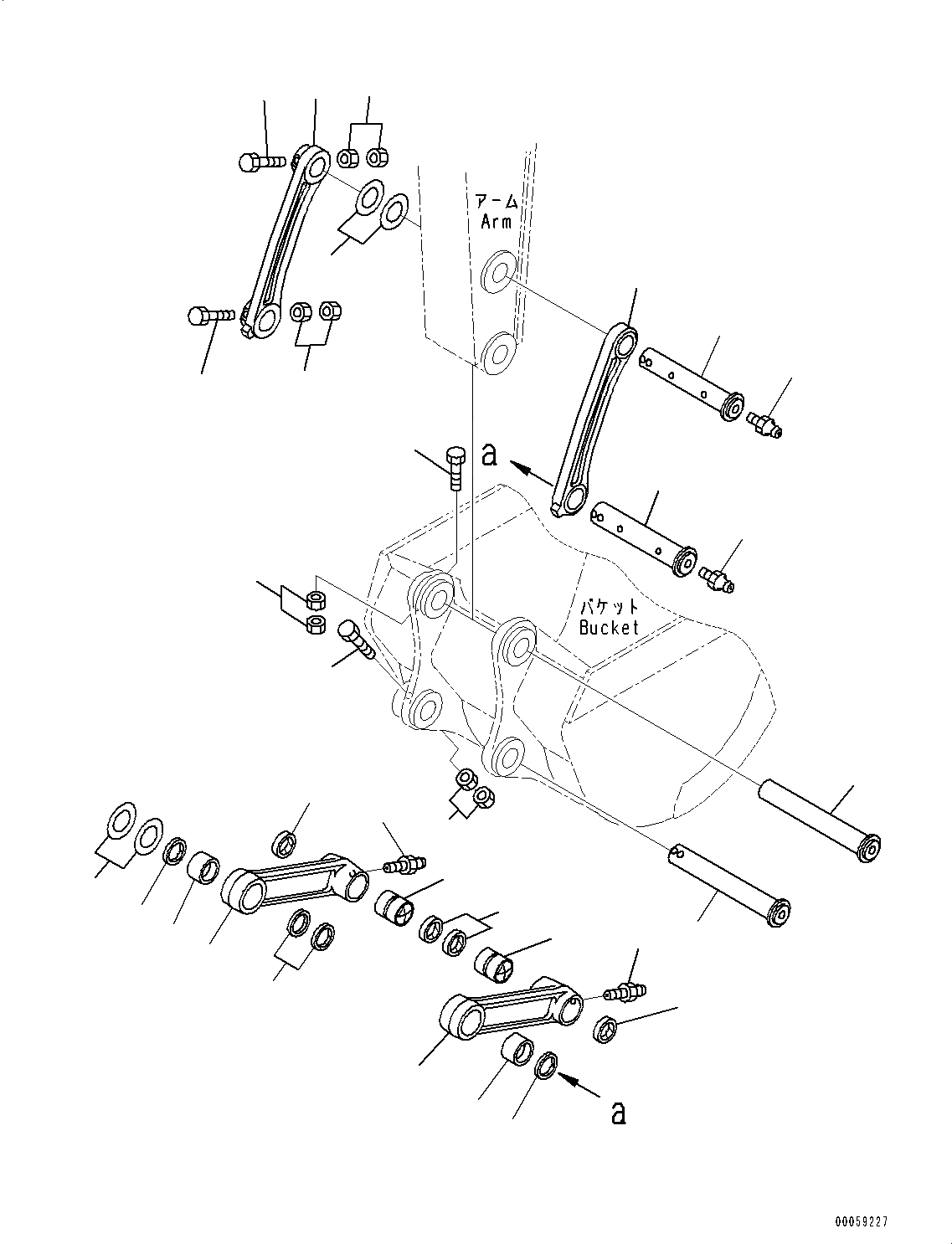 アーム
Arm

a

バケット
Bucket

a

00059227