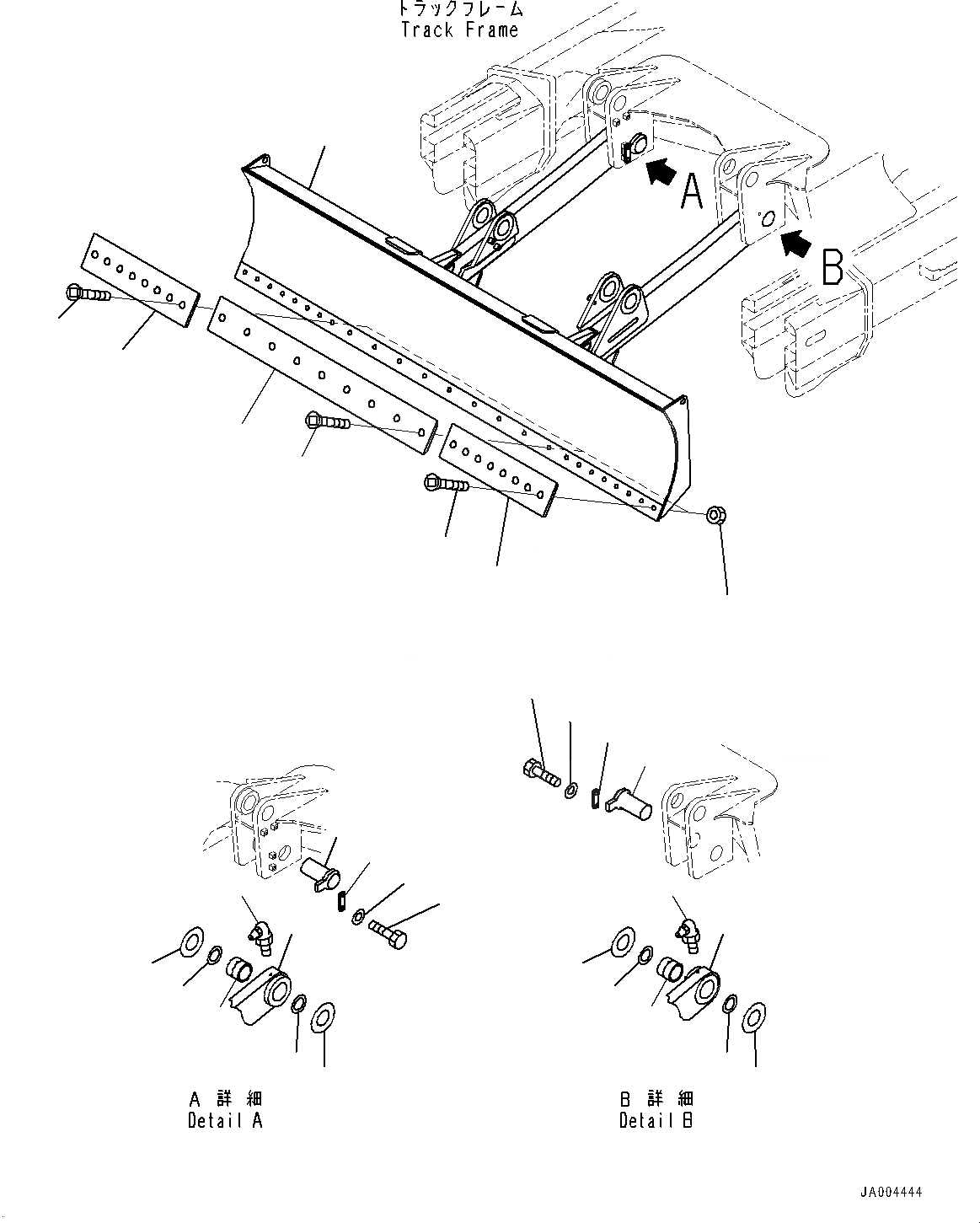 トラックフレーム
Track Frame

A

B

A 詳 細
Detail A

B 詳 細
Detail B

JA004444