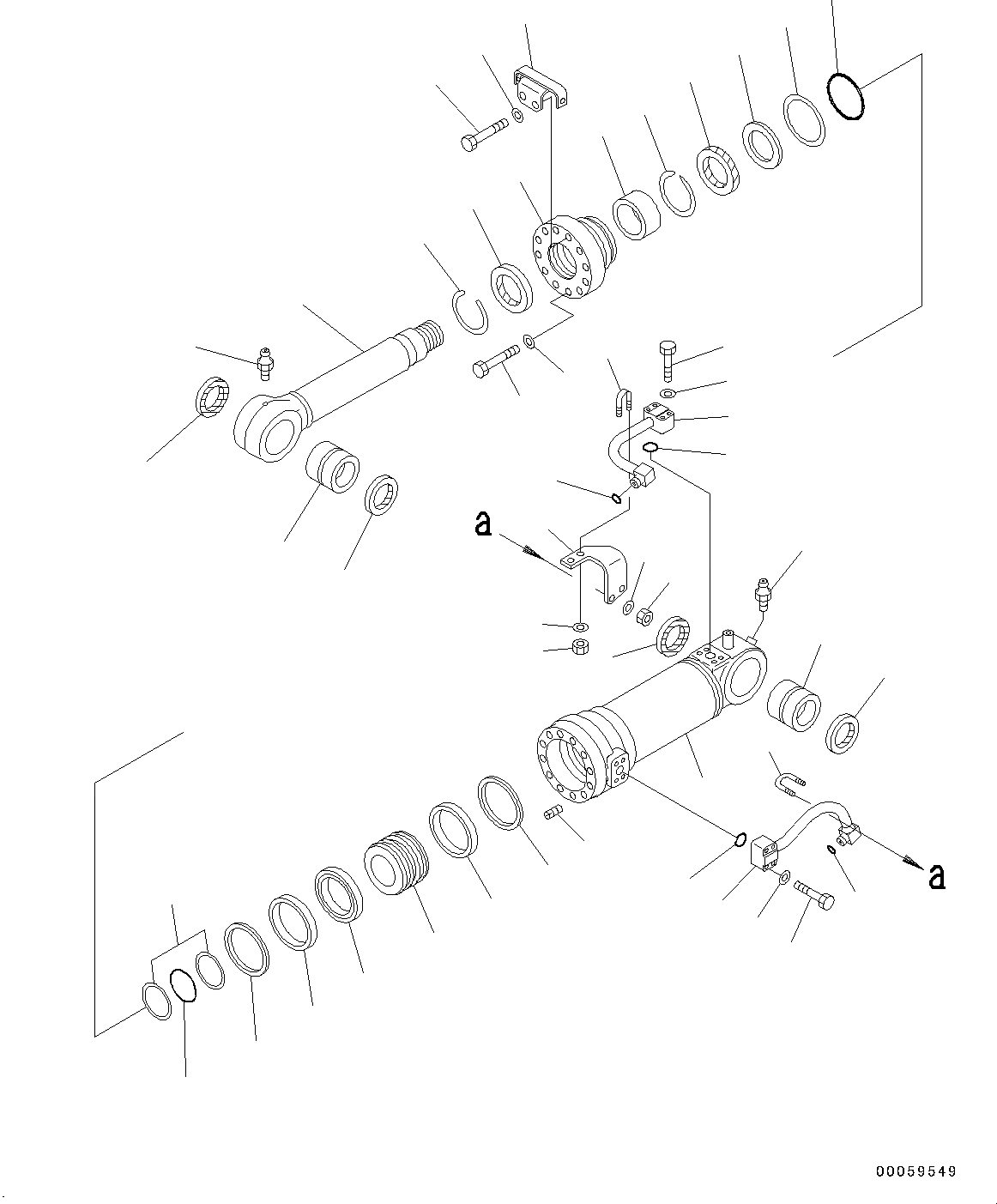 a

a

00059549