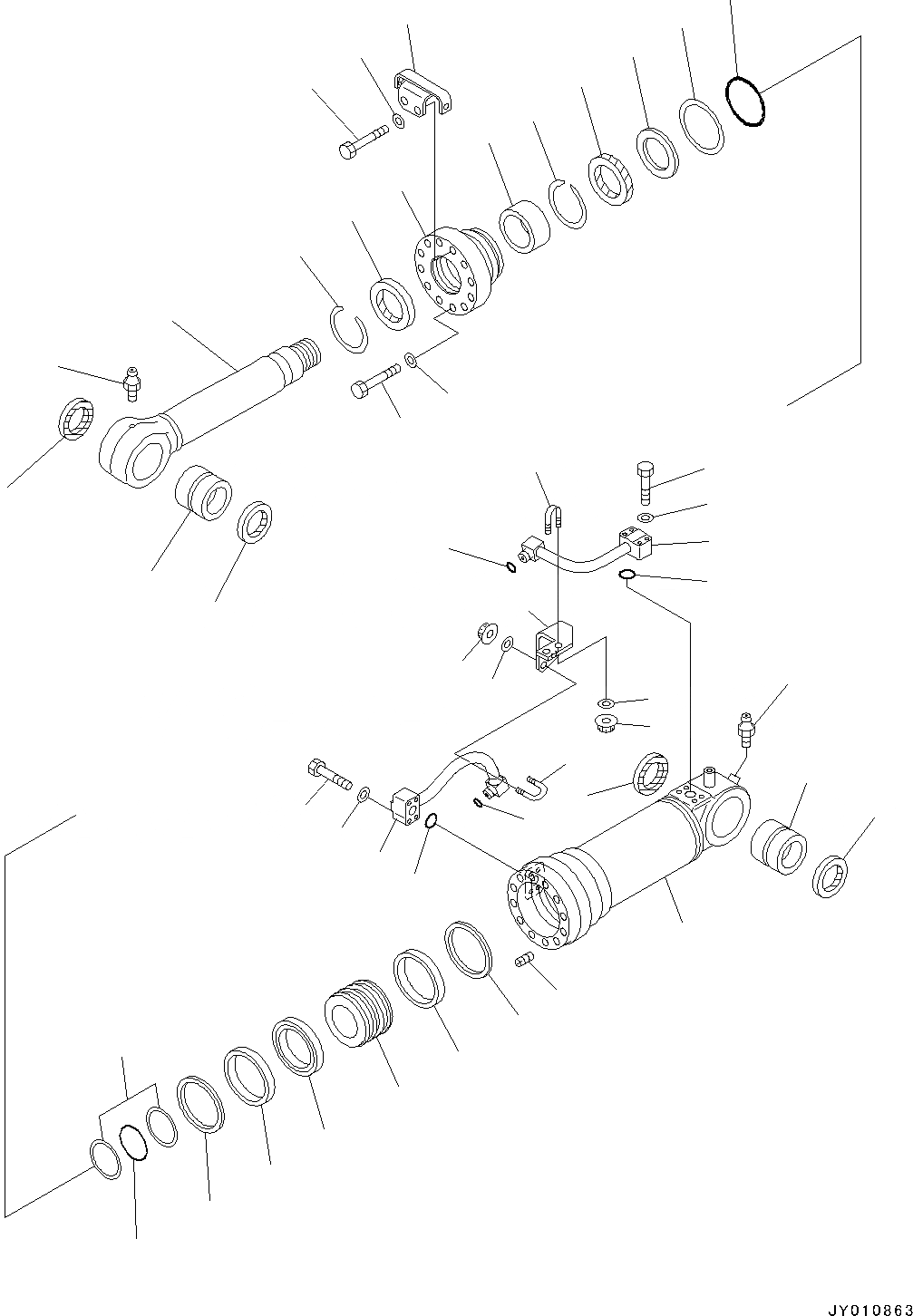 JY010863