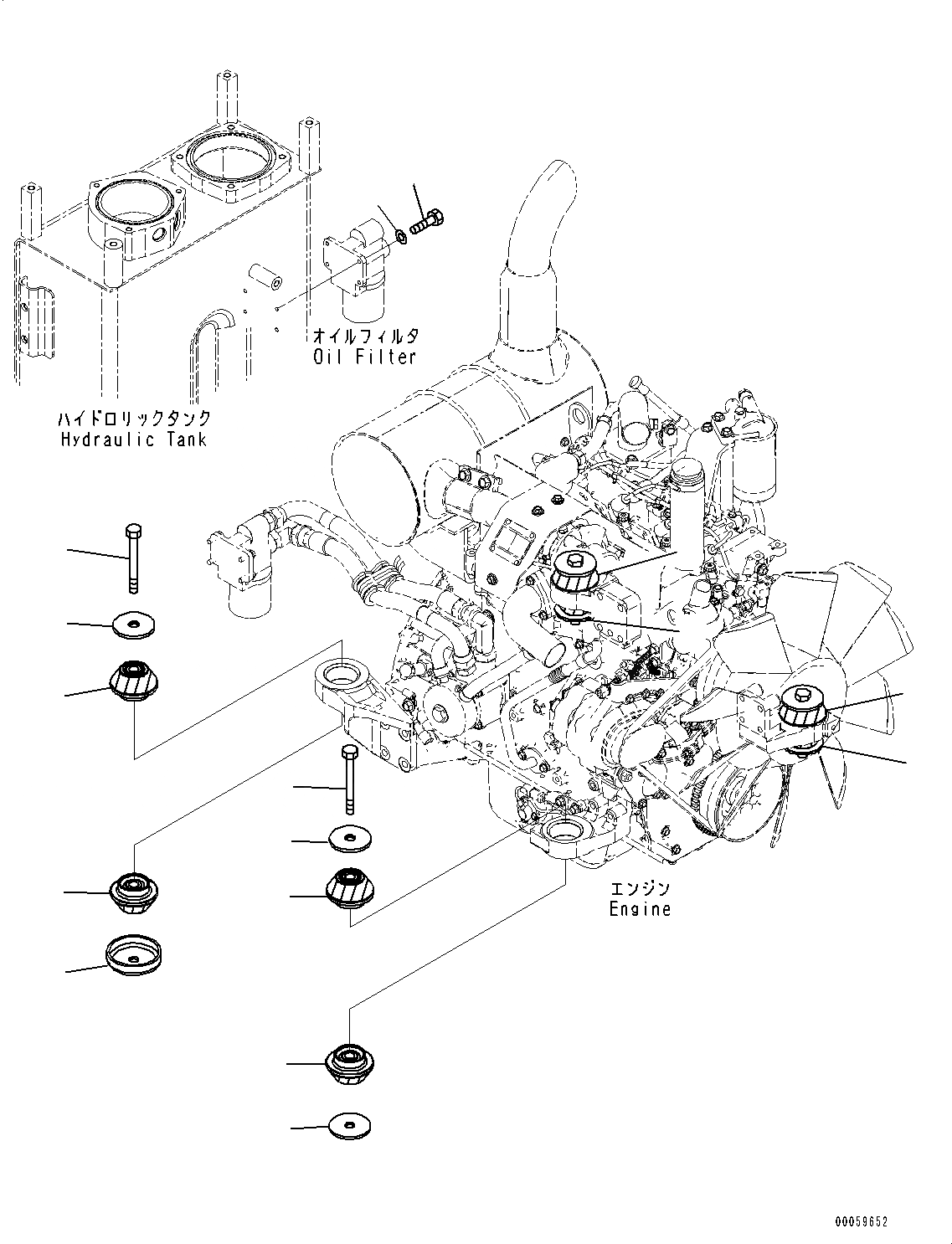 オイルフィルタ
Oil Filter

ハイドロリックタンク
Hydraulic Tank

エンジン
Engine

00059652