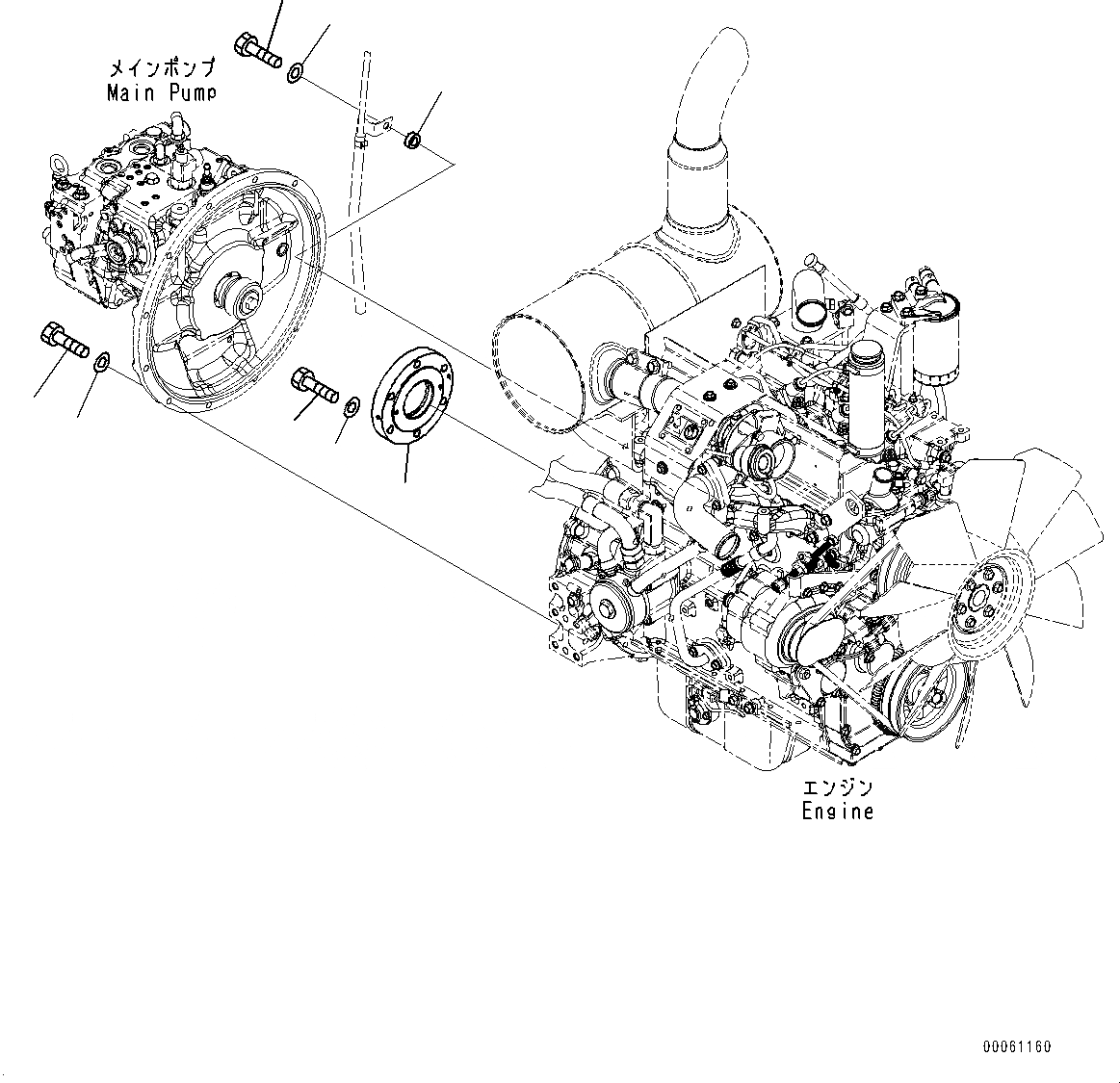 メインポンプ
Main Pump

エンジン
Engine

00061160