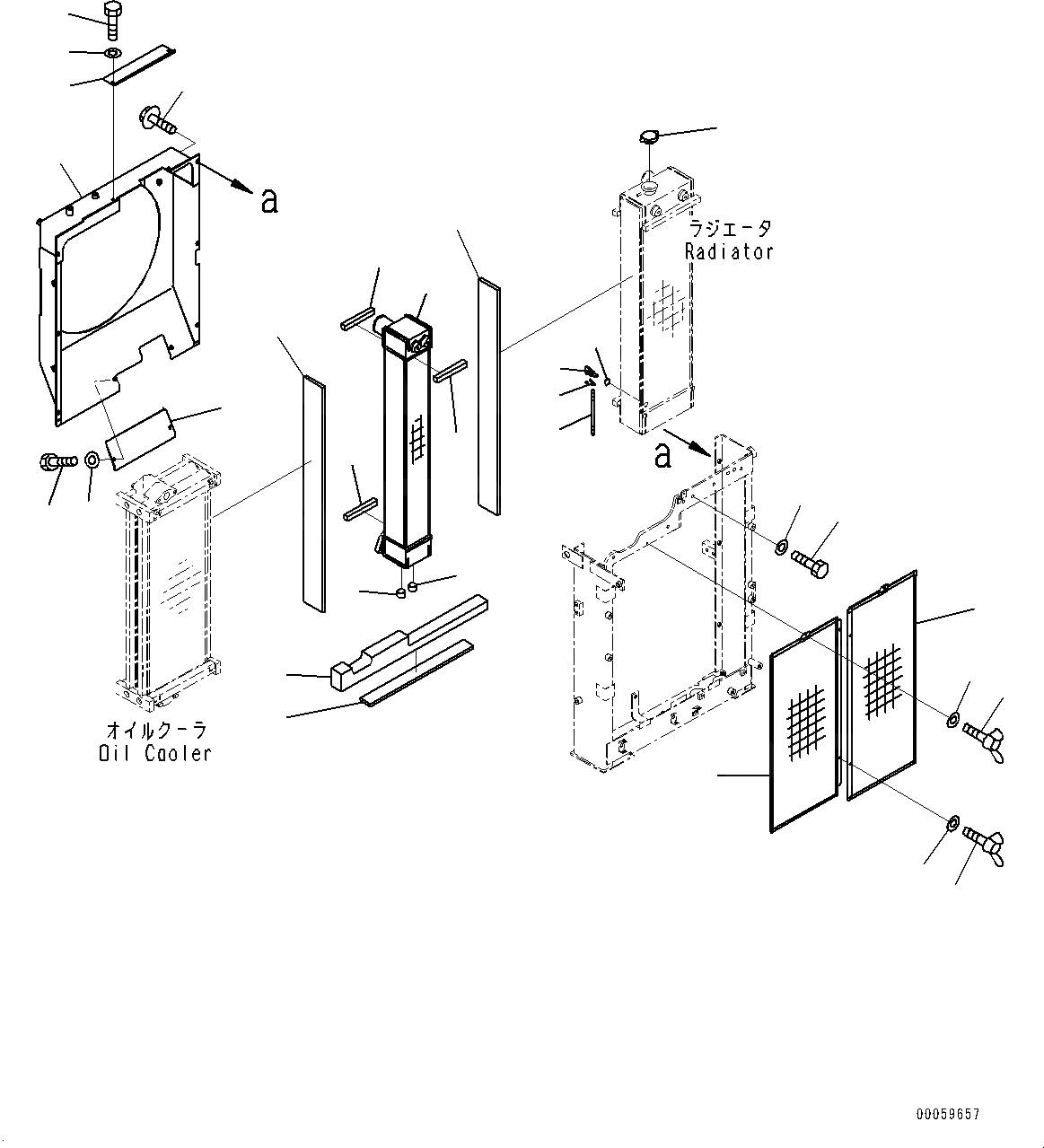 a

ラジエータ
Radiator

a

オイルクーラ
Oil Cooler

00059657