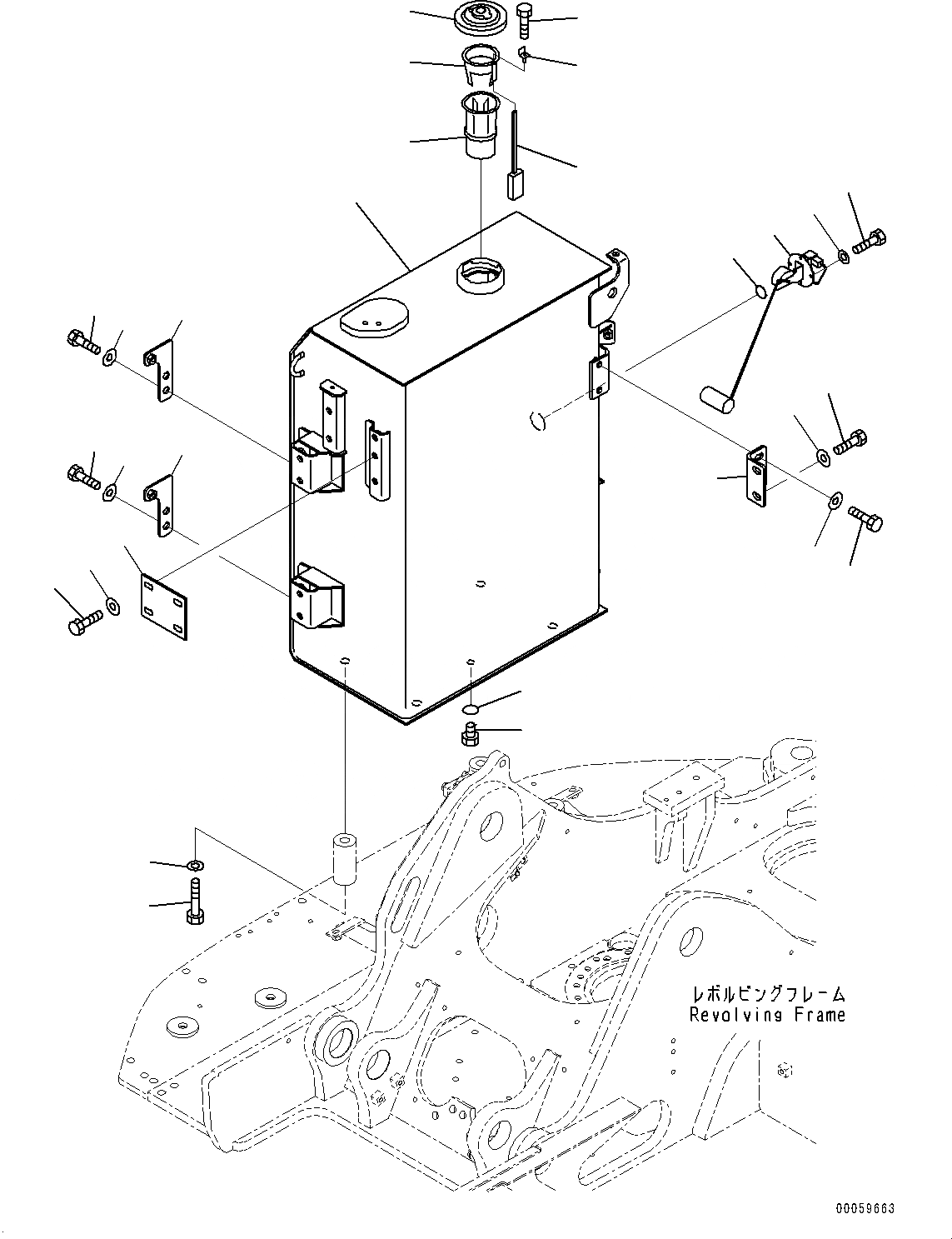 レボルビングフレーム
Revolving Frame

00059663