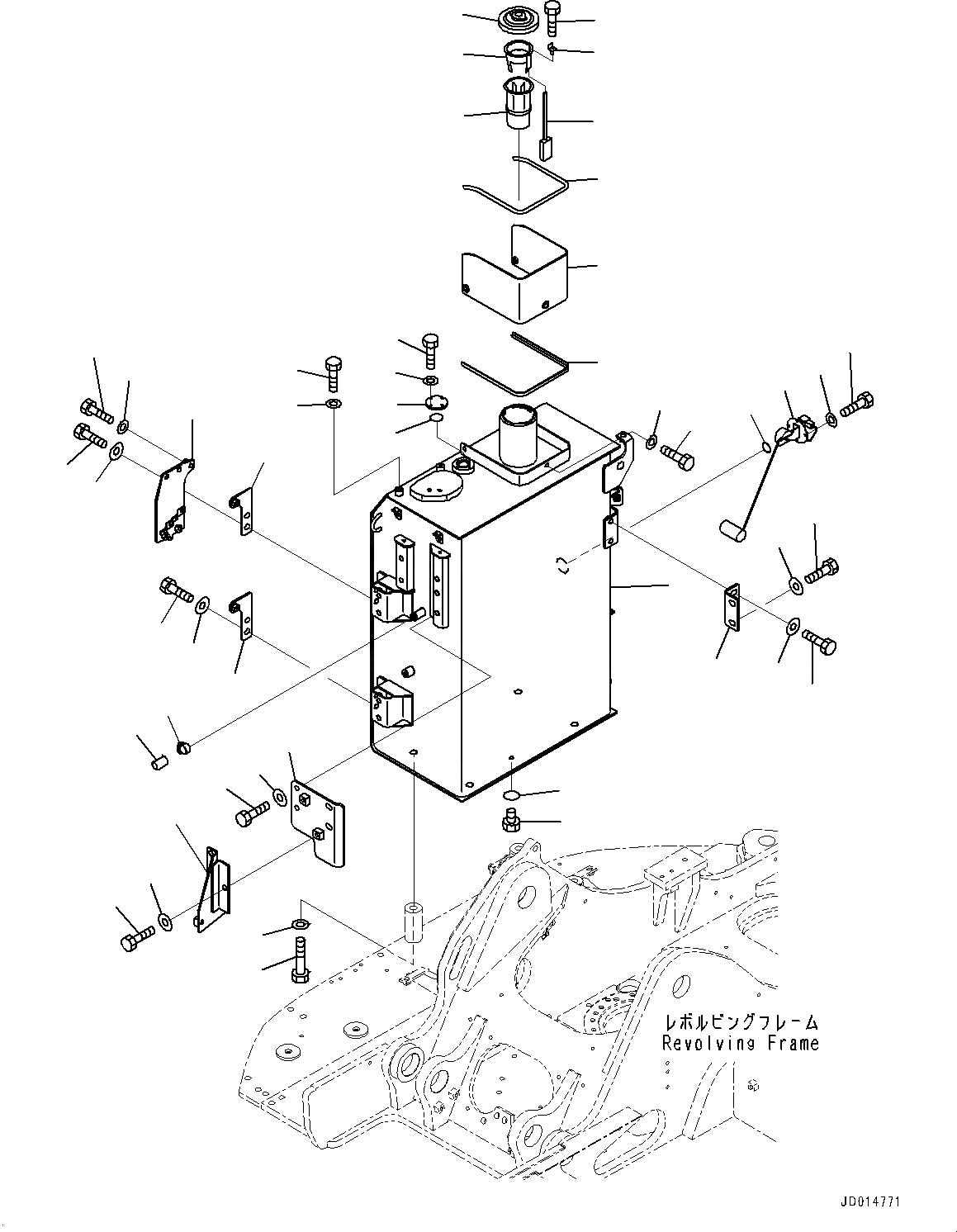 レボルビングフレーム
Revolving Frame

JD014771