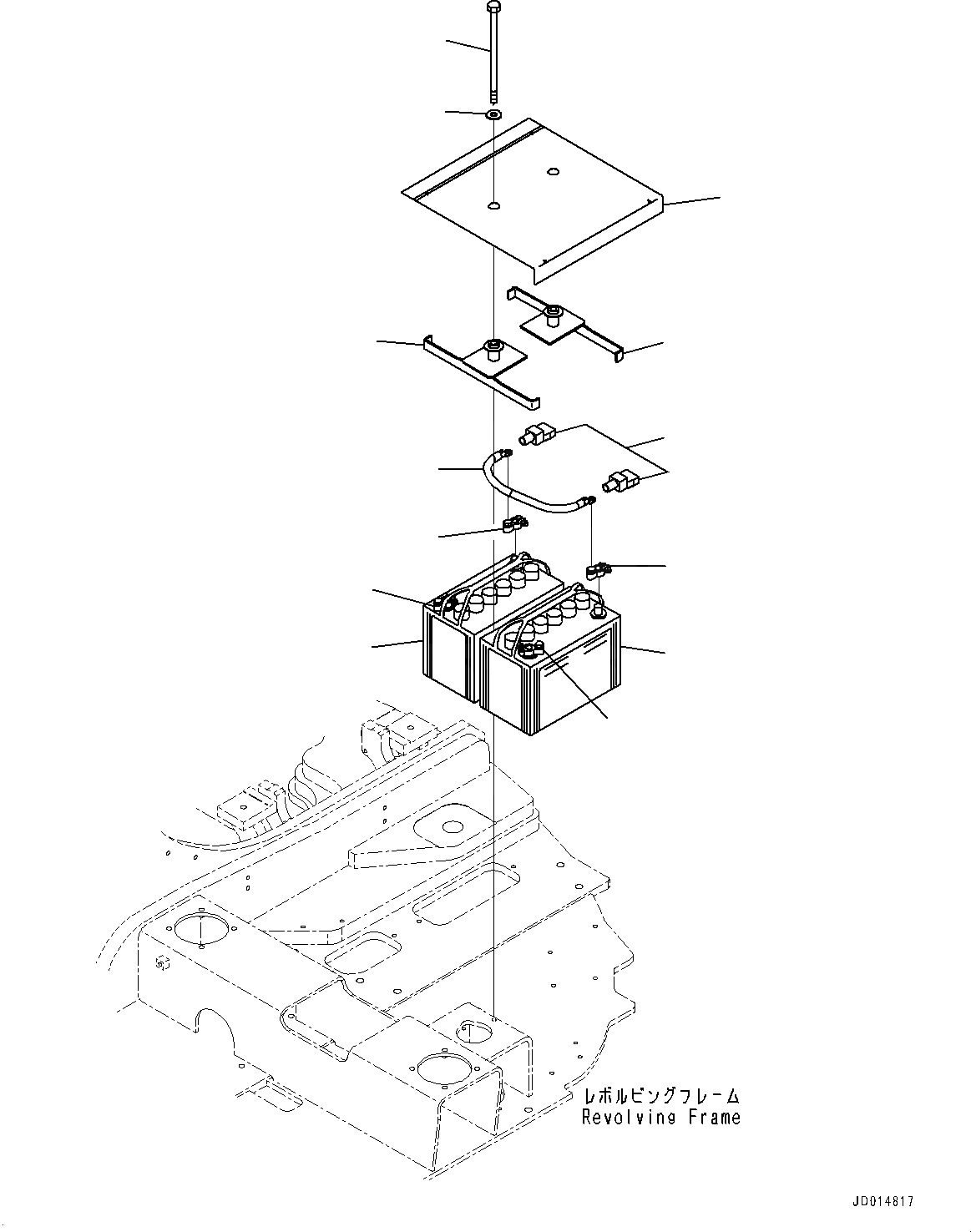 レボルビングフレーム
Revolving Frame

JD014817