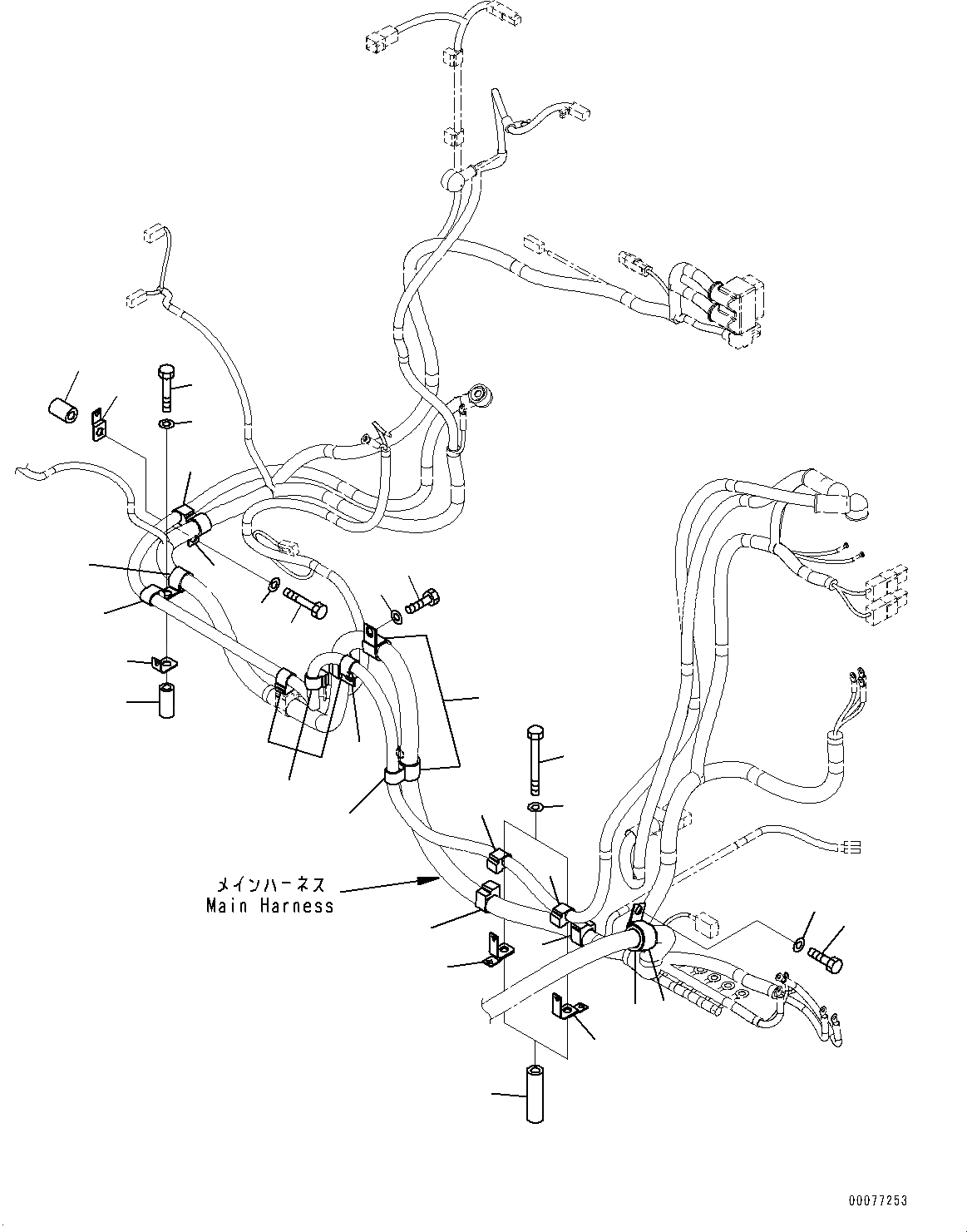 メインハーネス
Main Harness

00077253