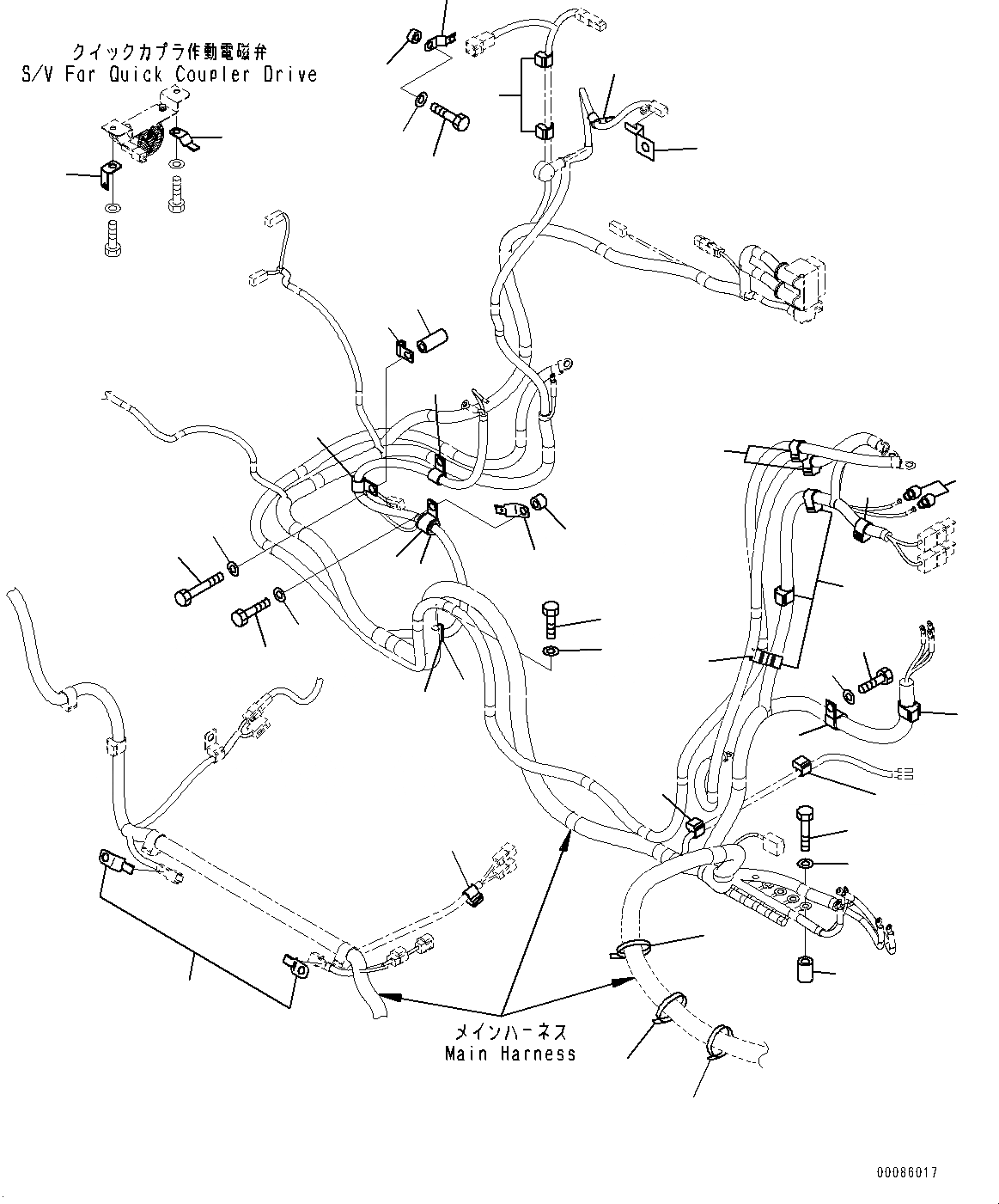 クイックカプラ作動電磁弁
S/V For Quick Coupler Drive

メインハーネス
Main Harness

00086017