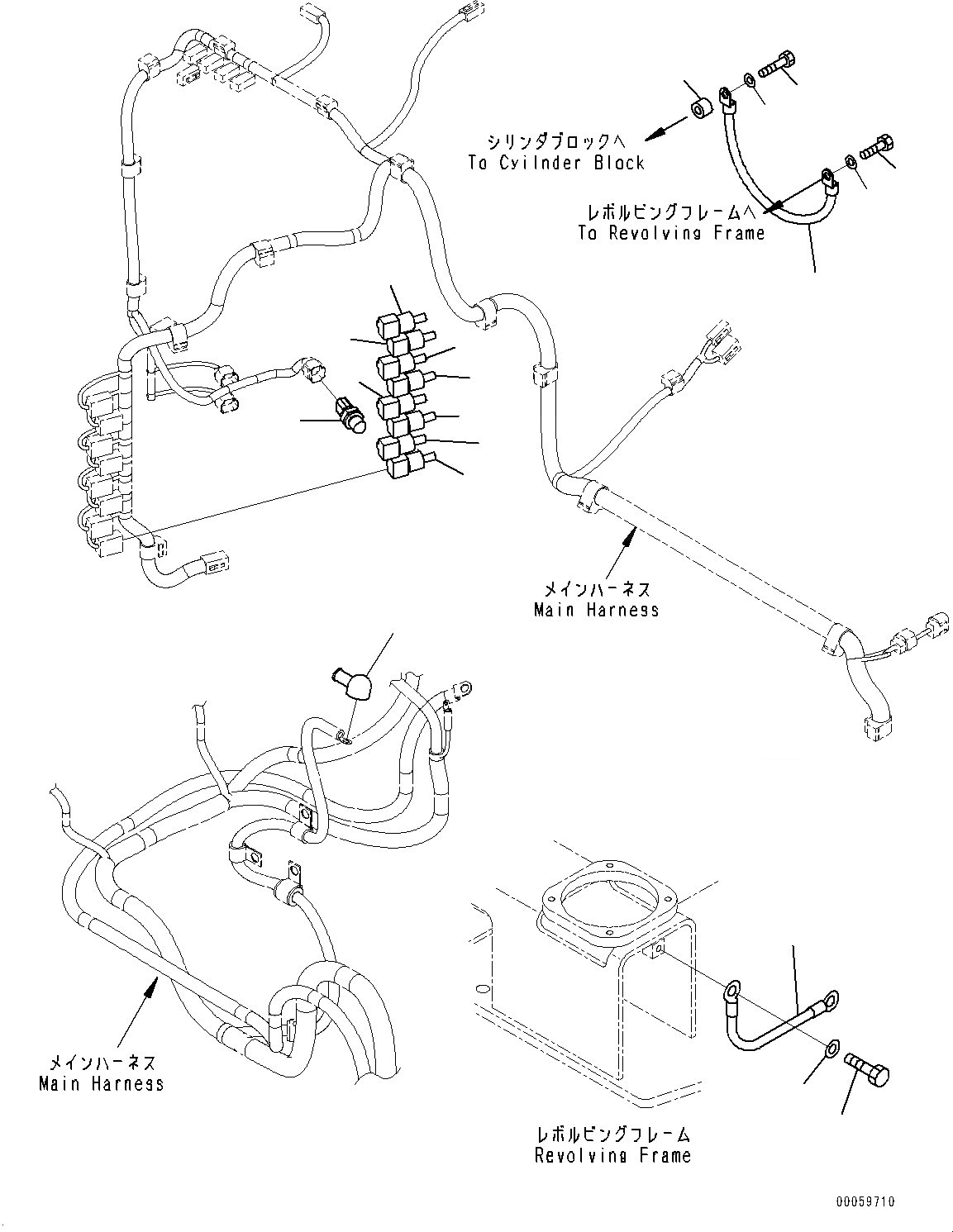 シリンダブロックへ
To Cyilnder Block

レボルビングフレームへ
To Revolving Frame

メインハーネス
Main Harness

メインハーネス
Main Harness

レボルビングフレーム
Revolving Frame

00059710