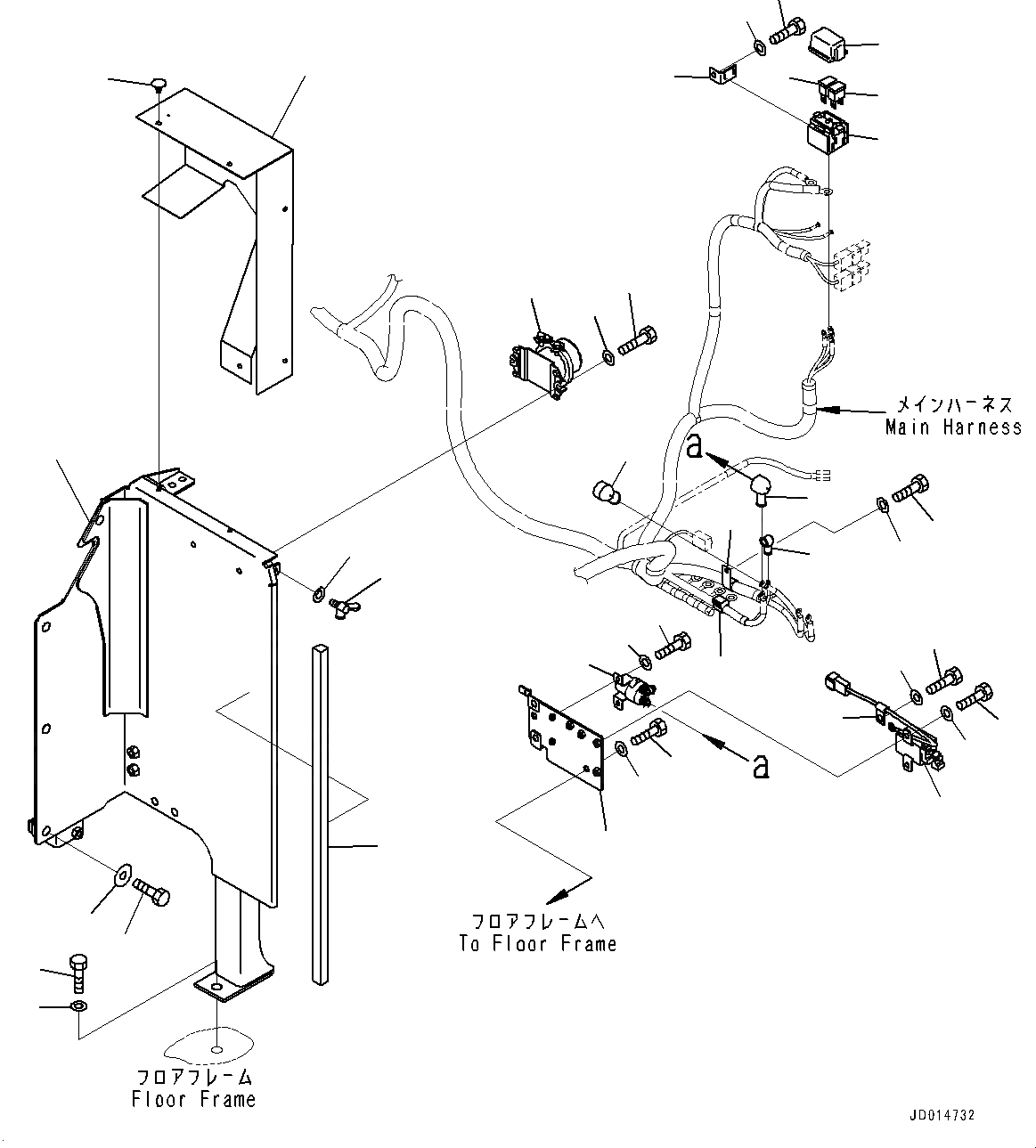 メインハーネス
Main Harness

a

a

フロアフレームへ
To Floor Frame

フロアフレーム
Floor Frame

JD014732