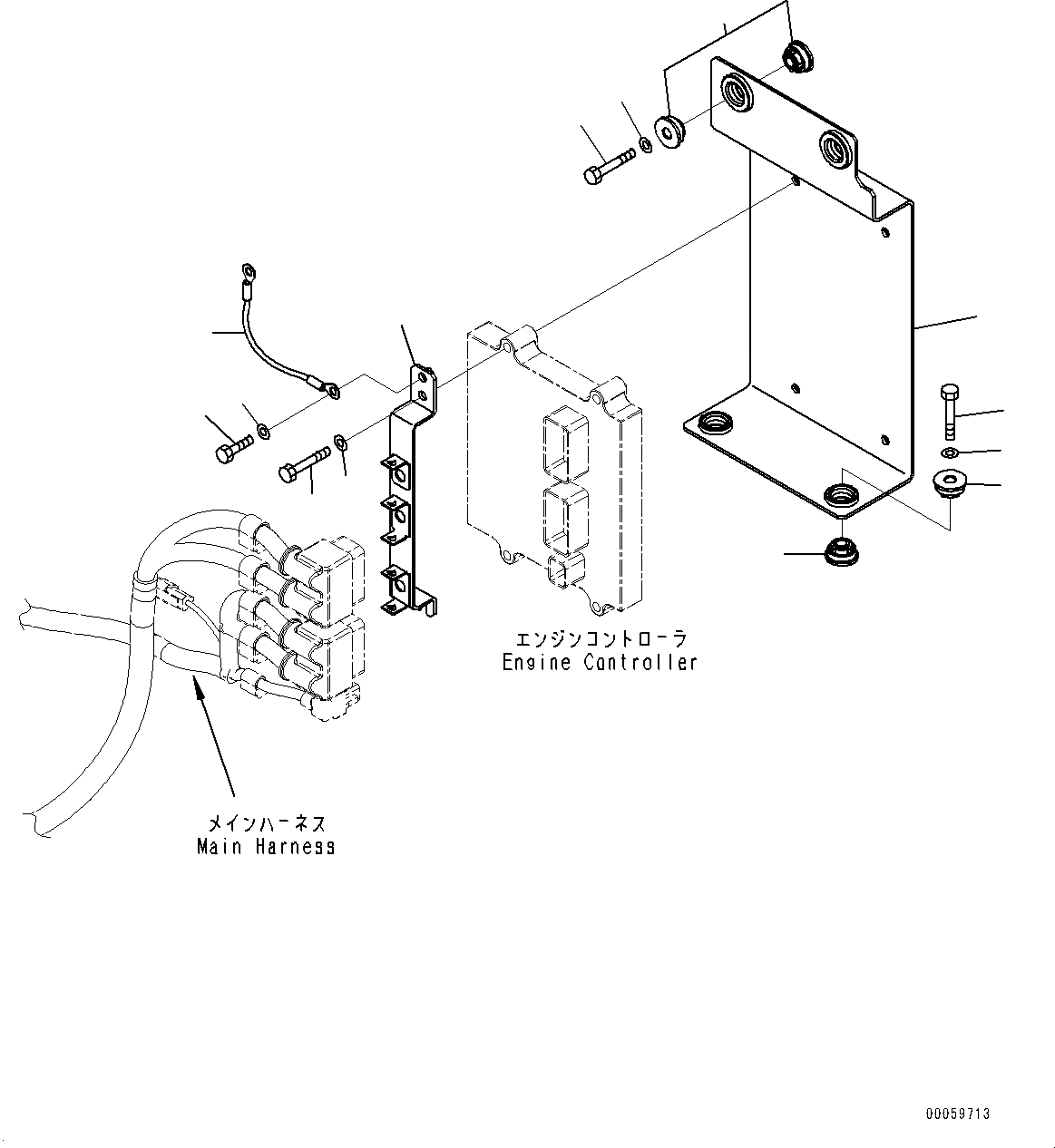 エンジンコントローラ
Engine Controller

メインハーネス
Main Harness

00059713