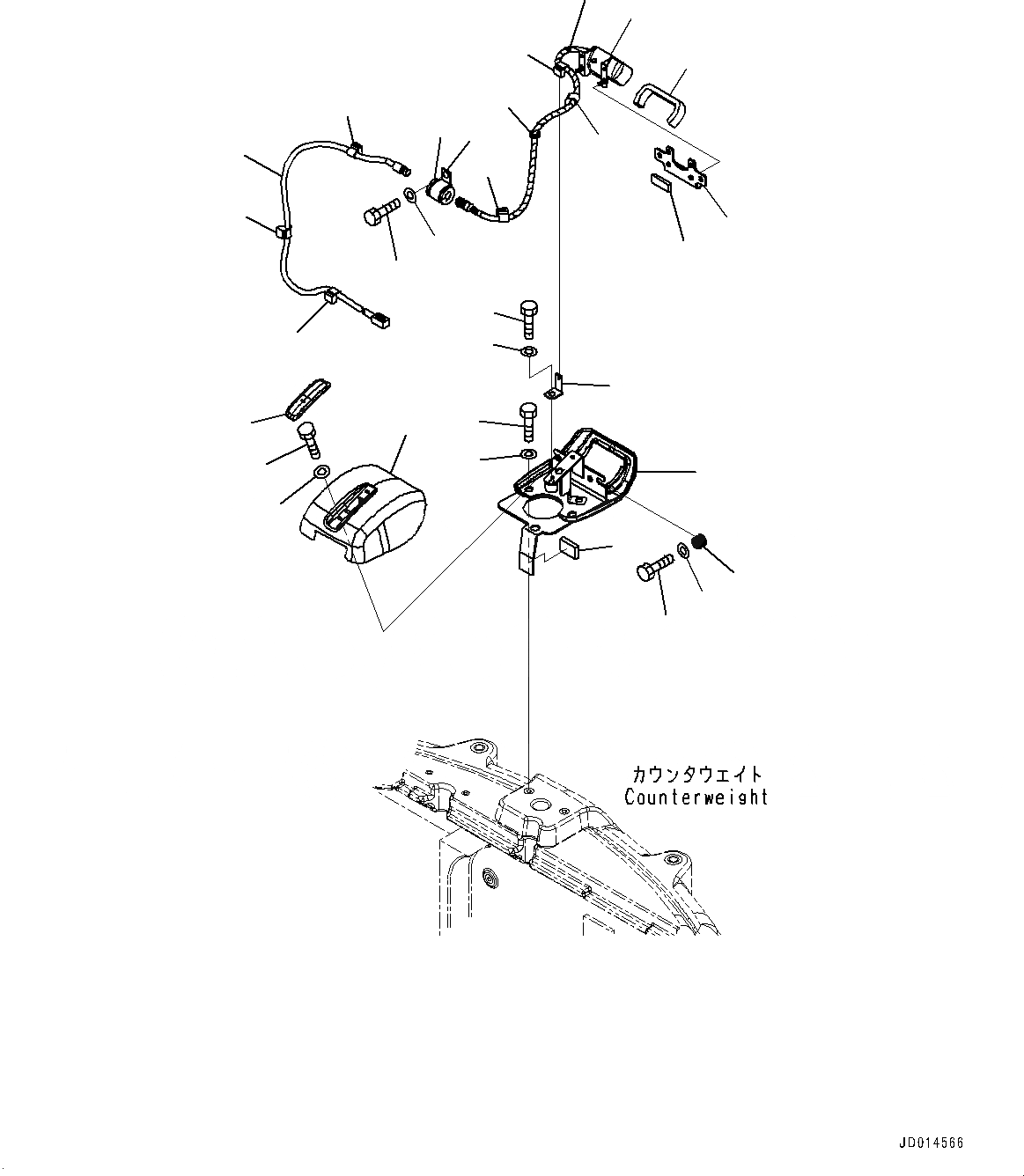 カウンタウェイト
Counterweight

JD014566