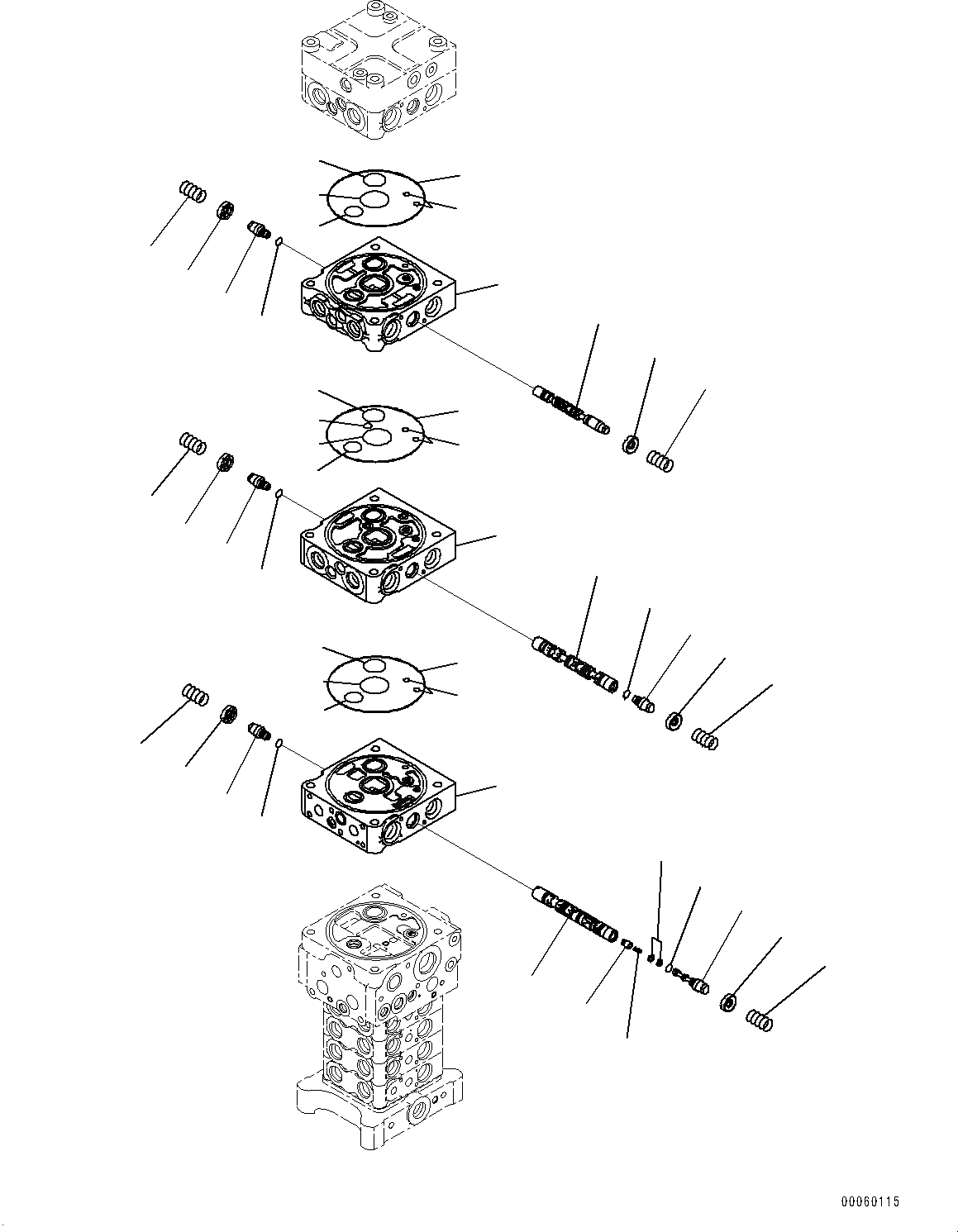 00060115