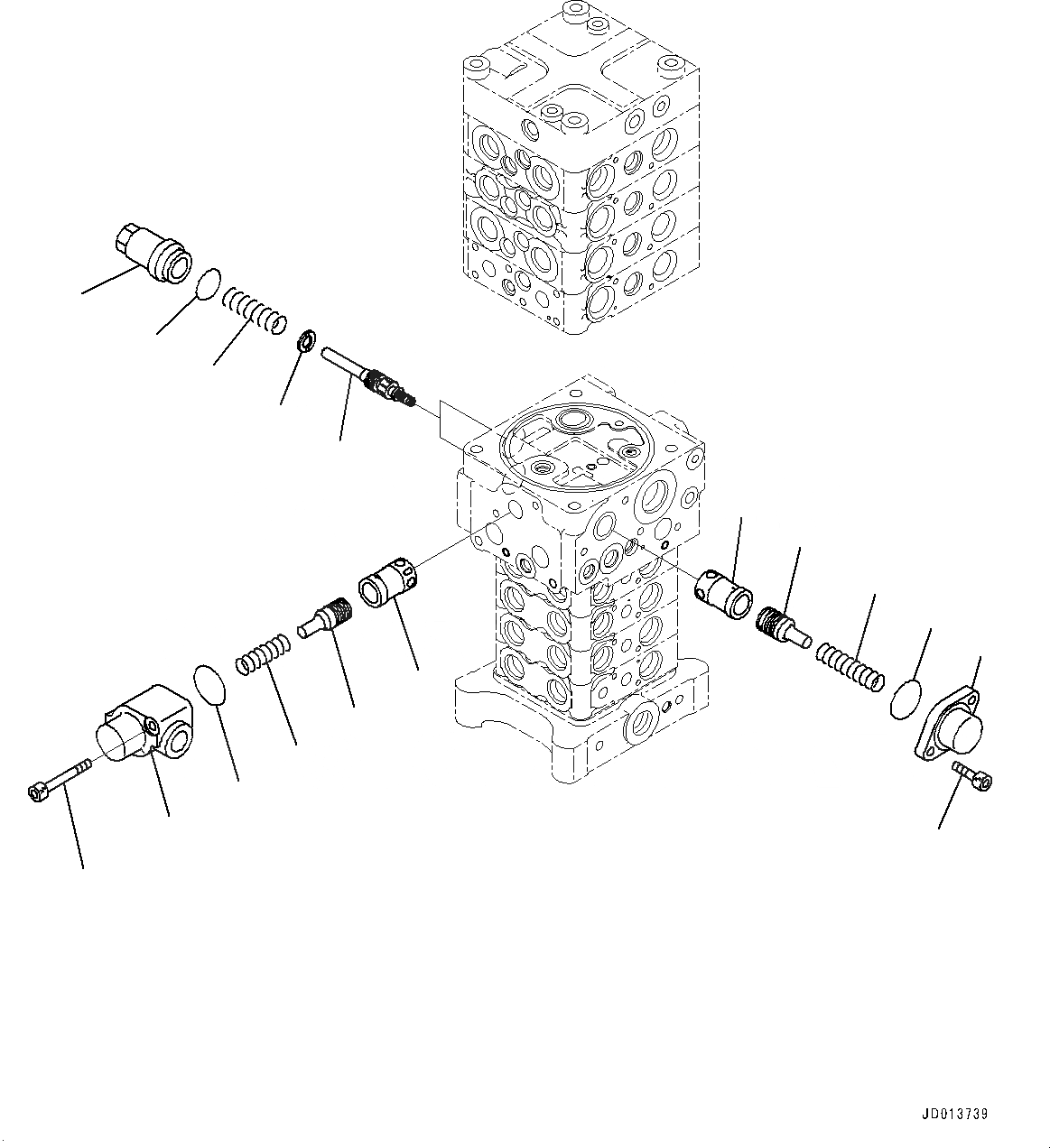 JD013739