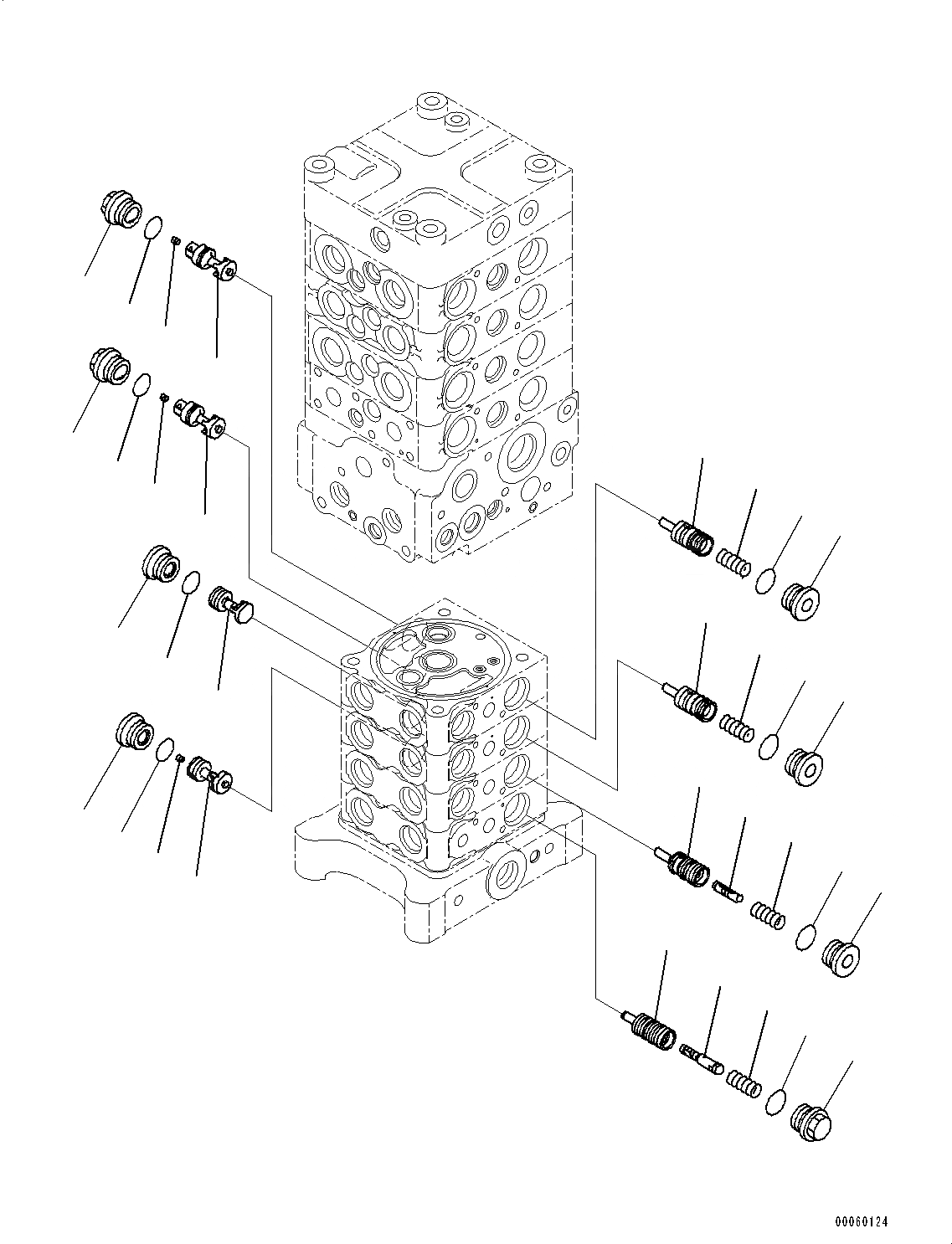 00060124