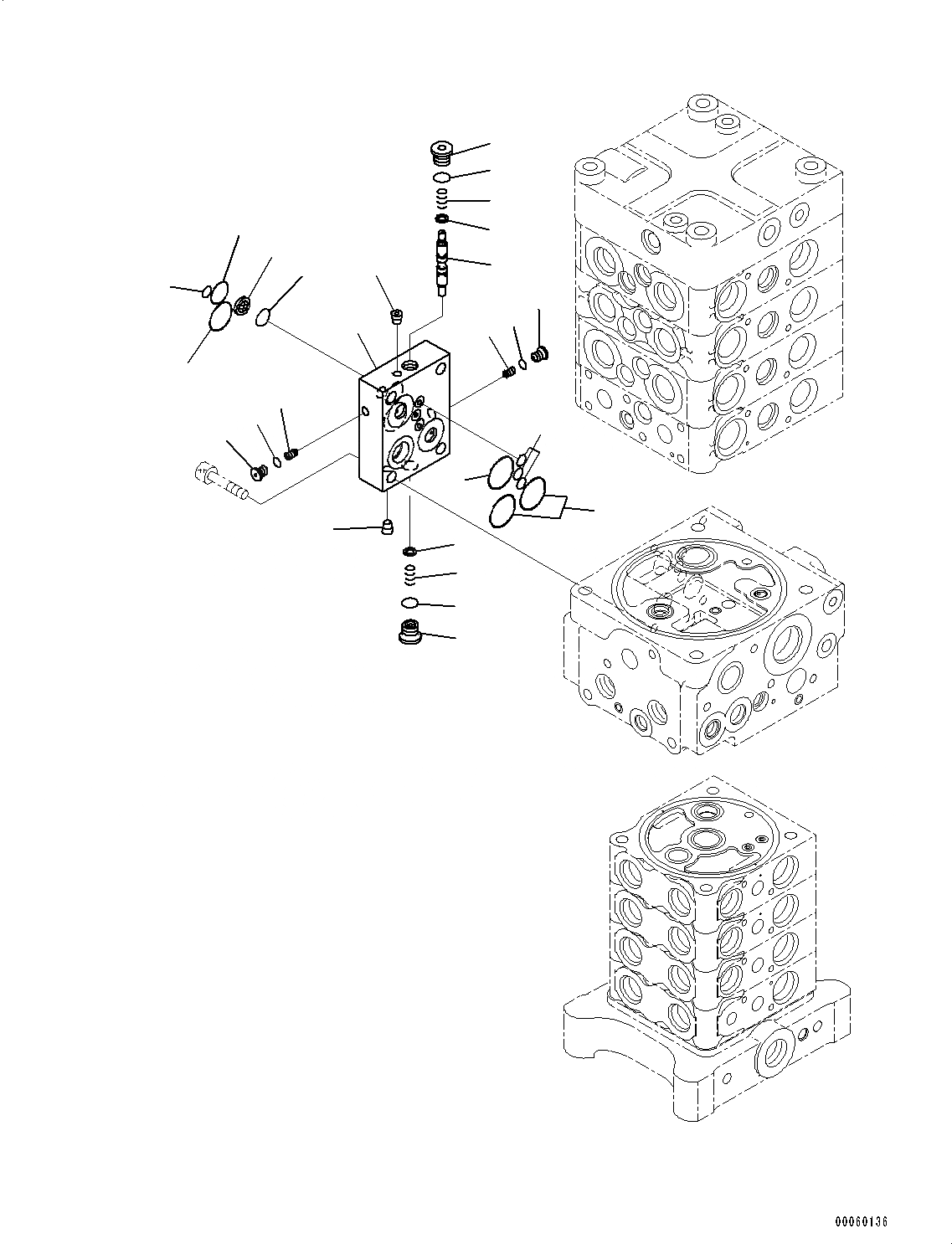 00060136