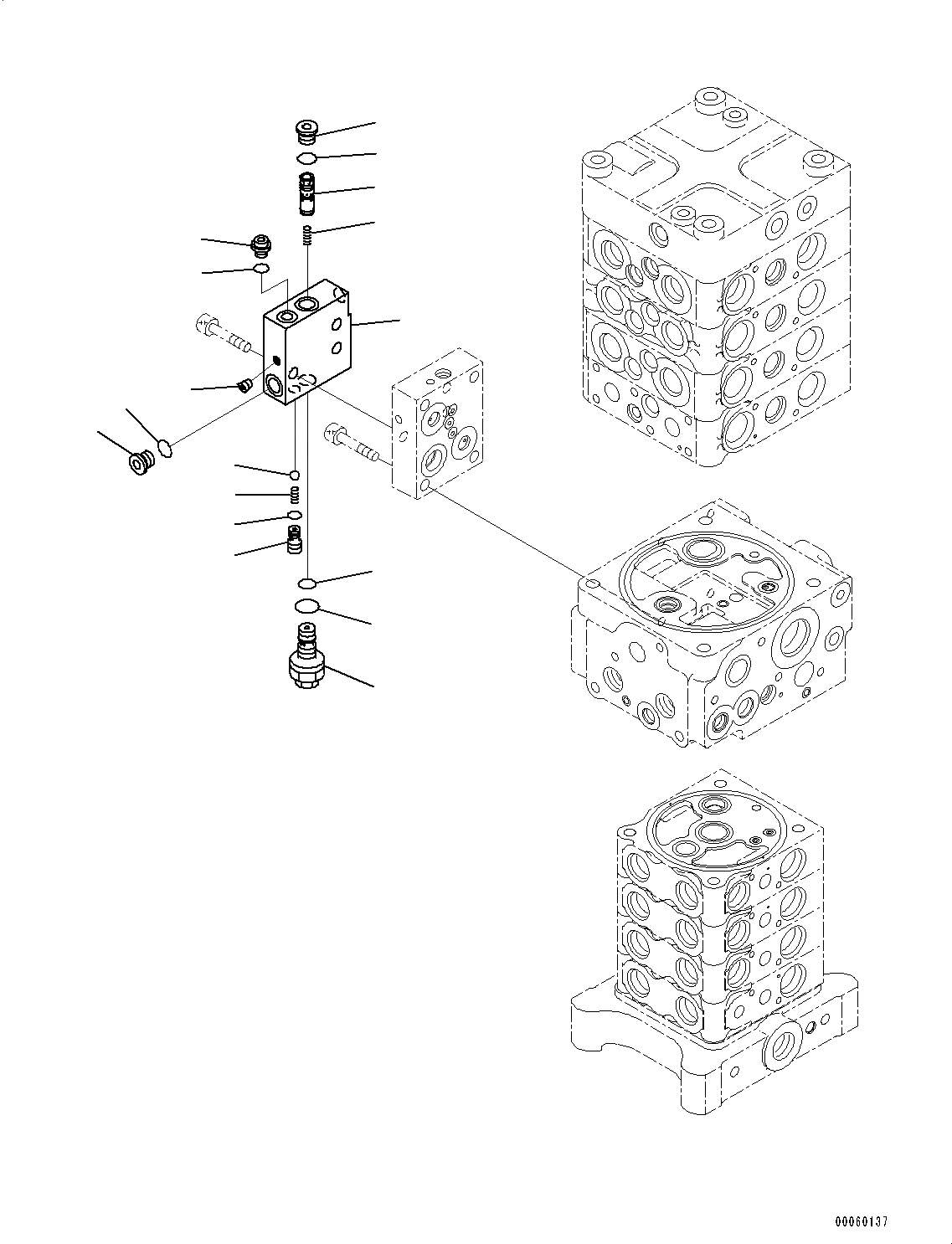 00060137