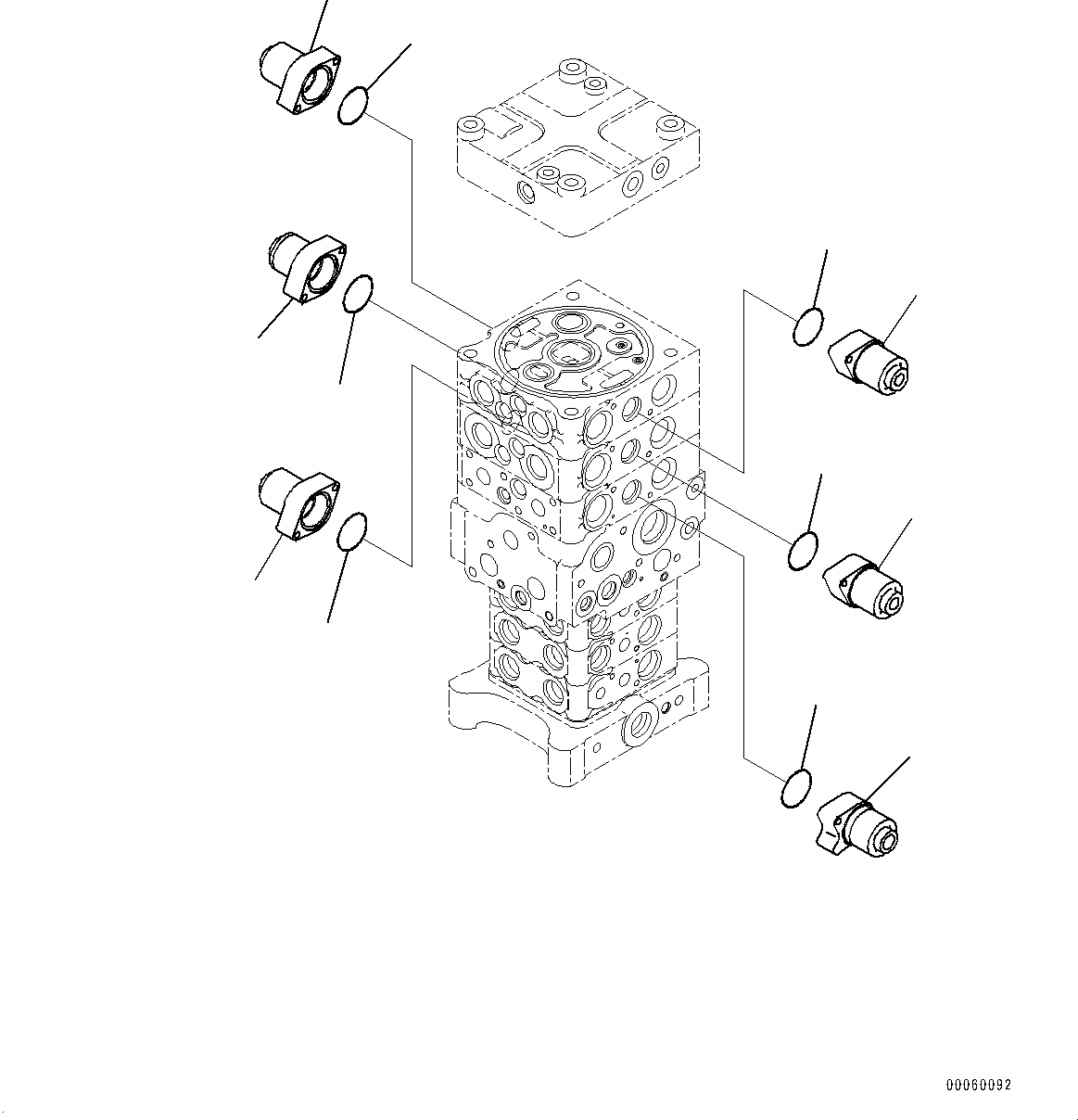 00060092