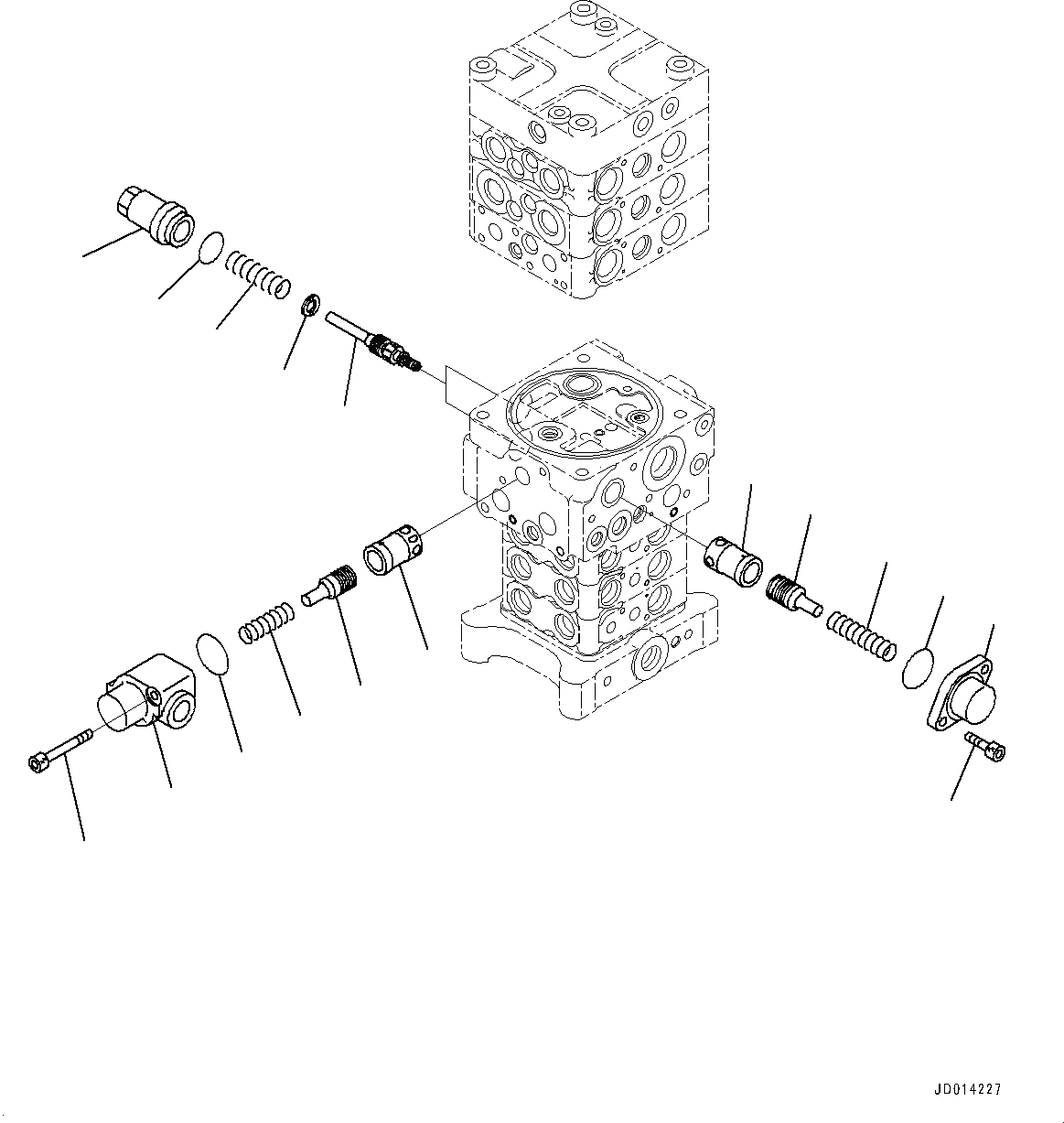 JD014227