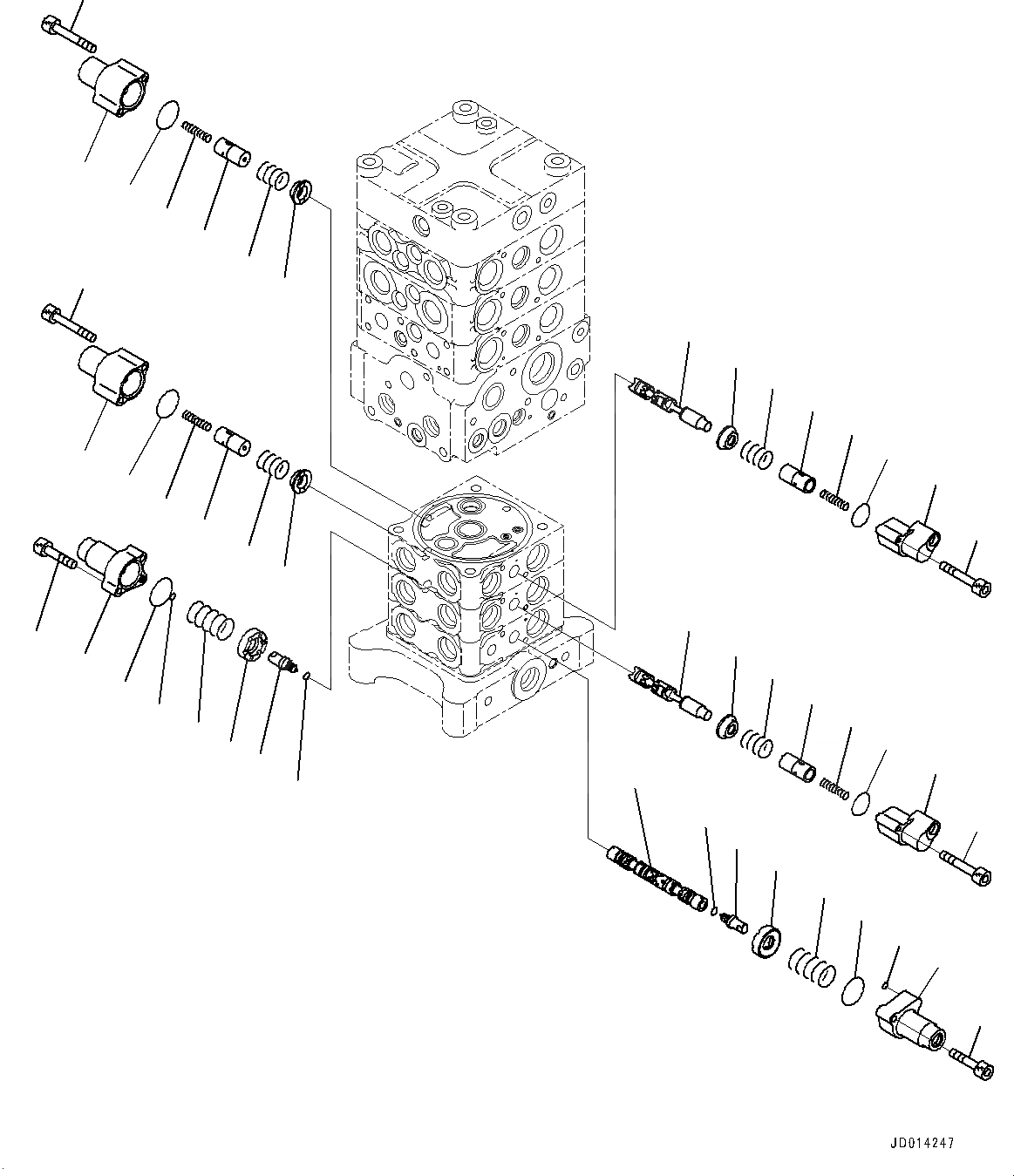 JD014247