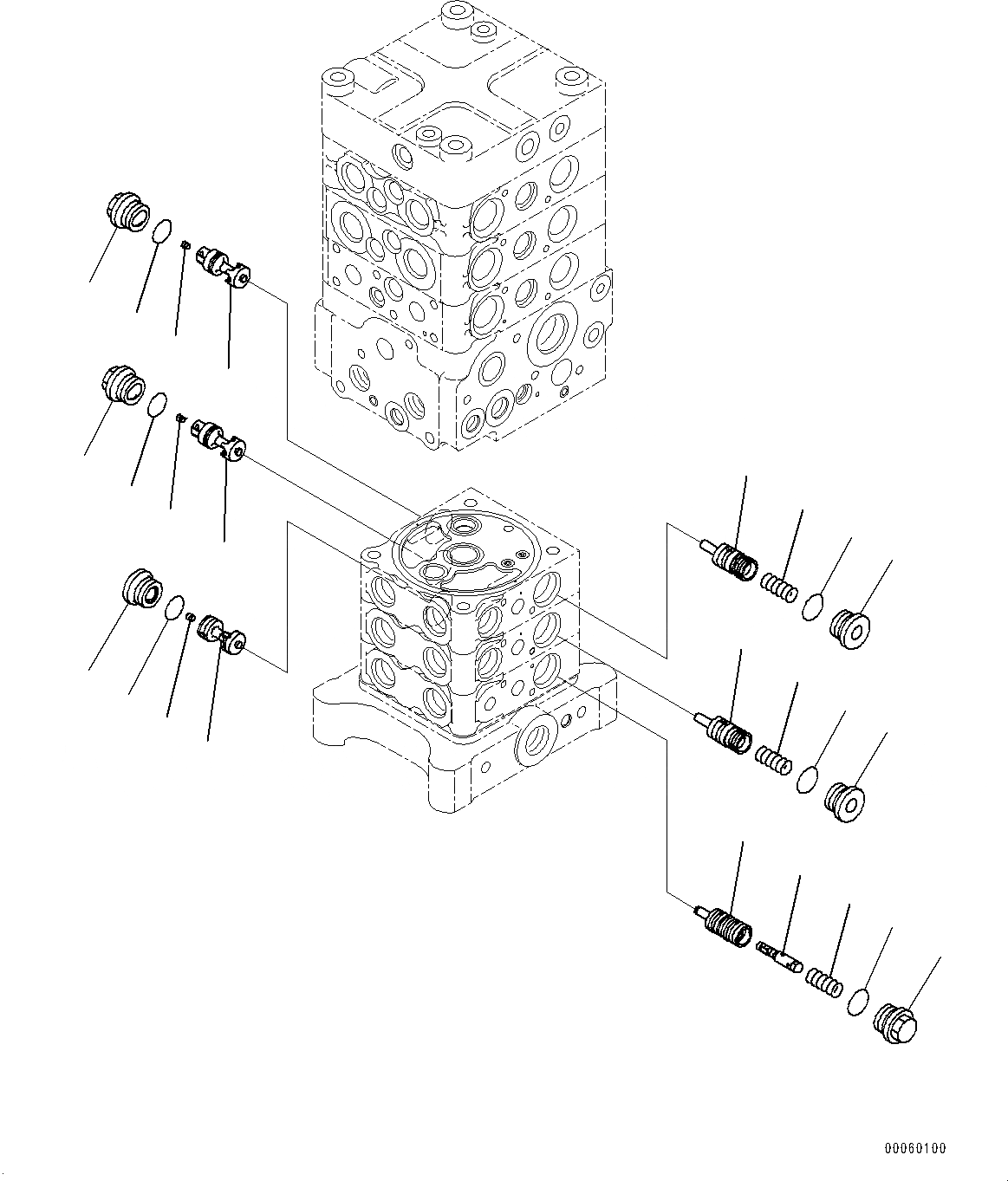 00060100