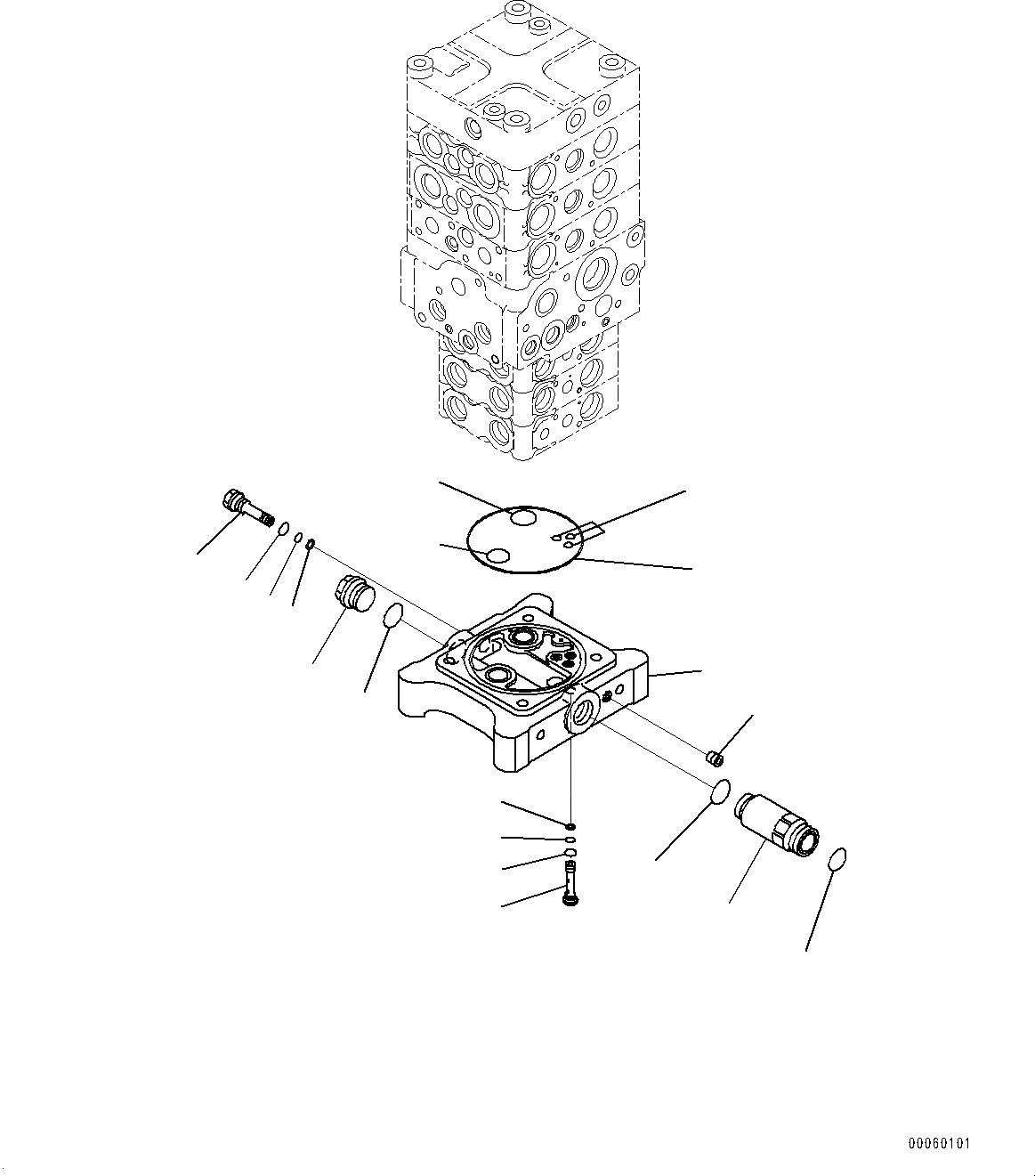 00060101