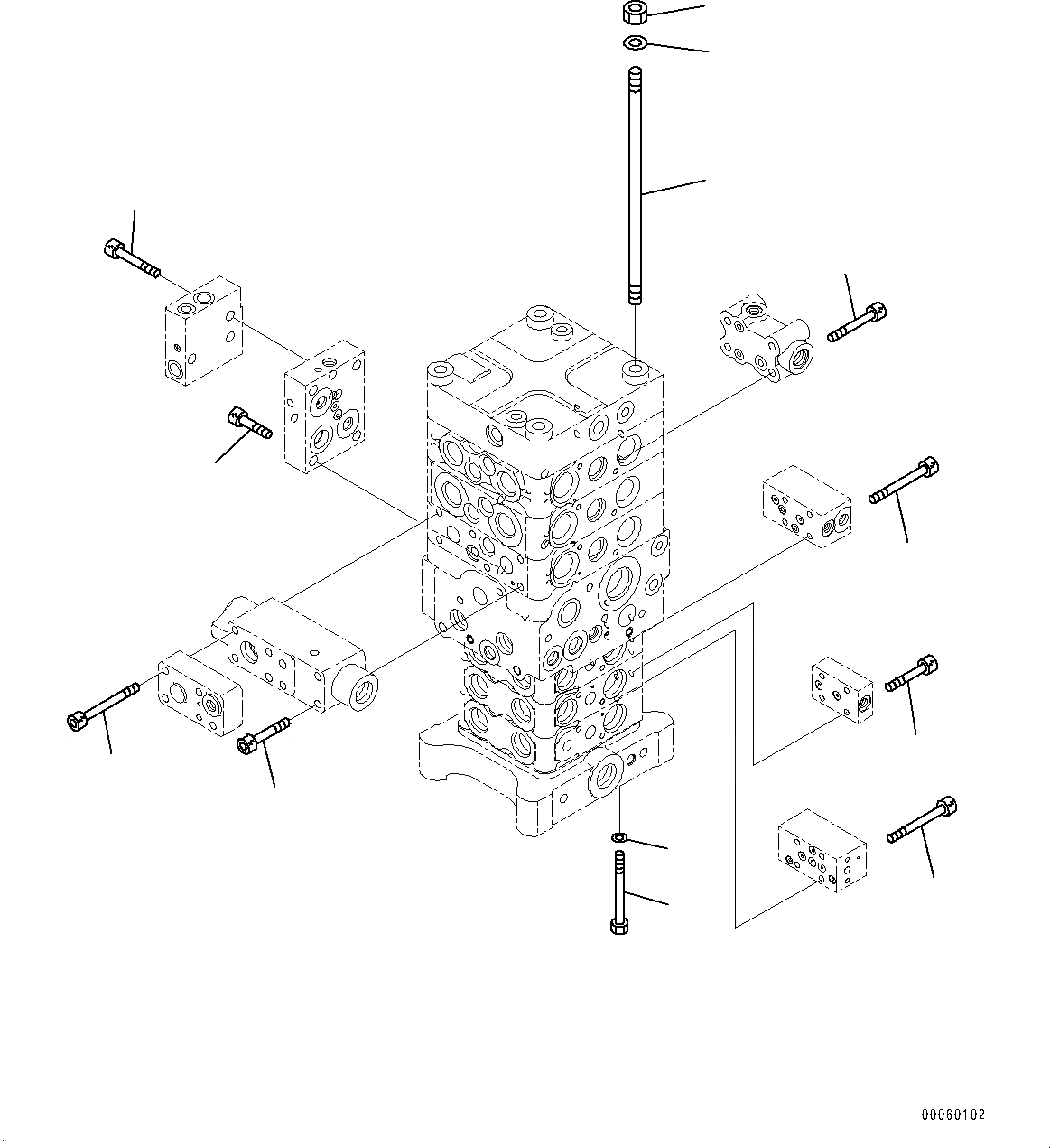 00060102