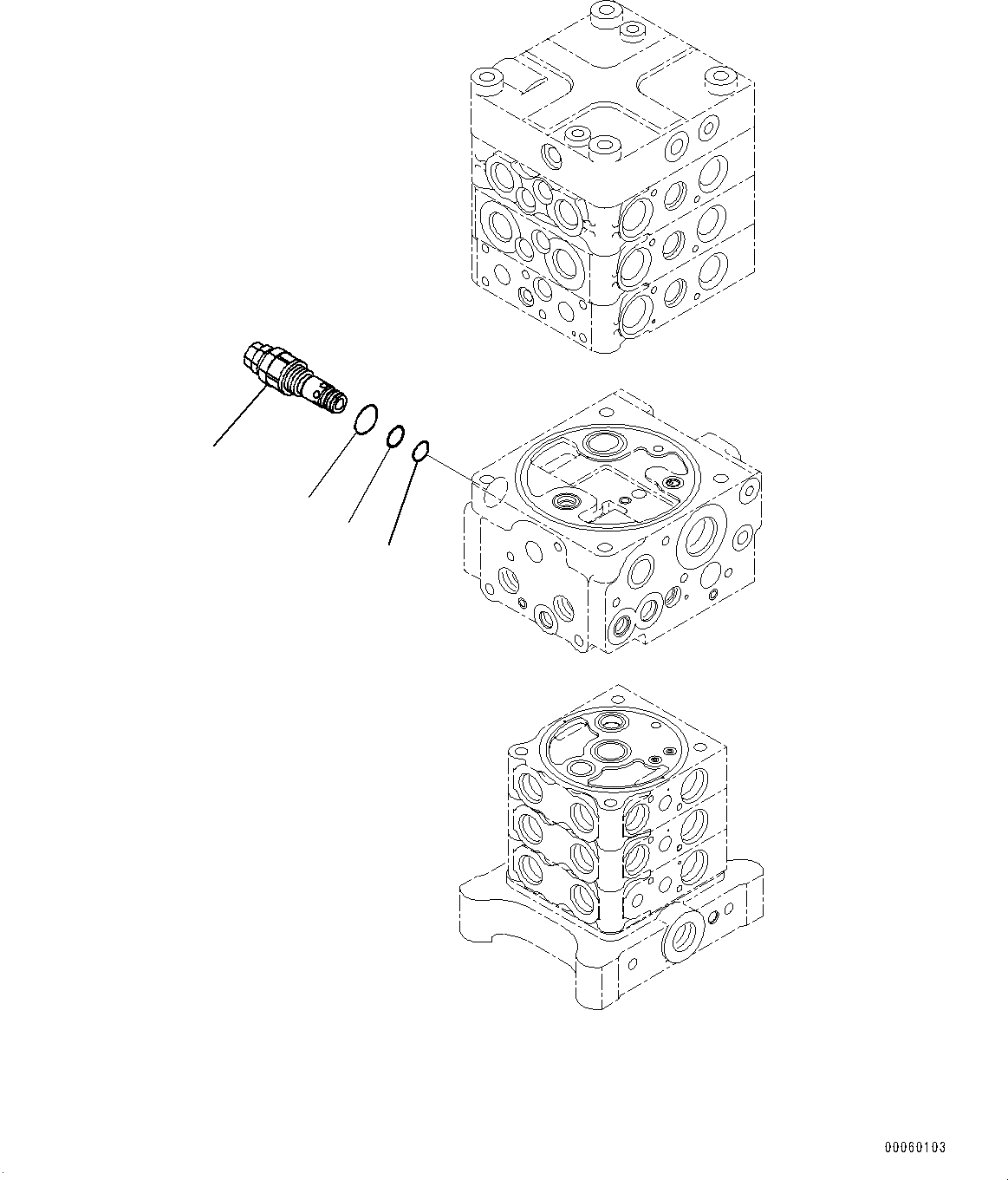 00060103